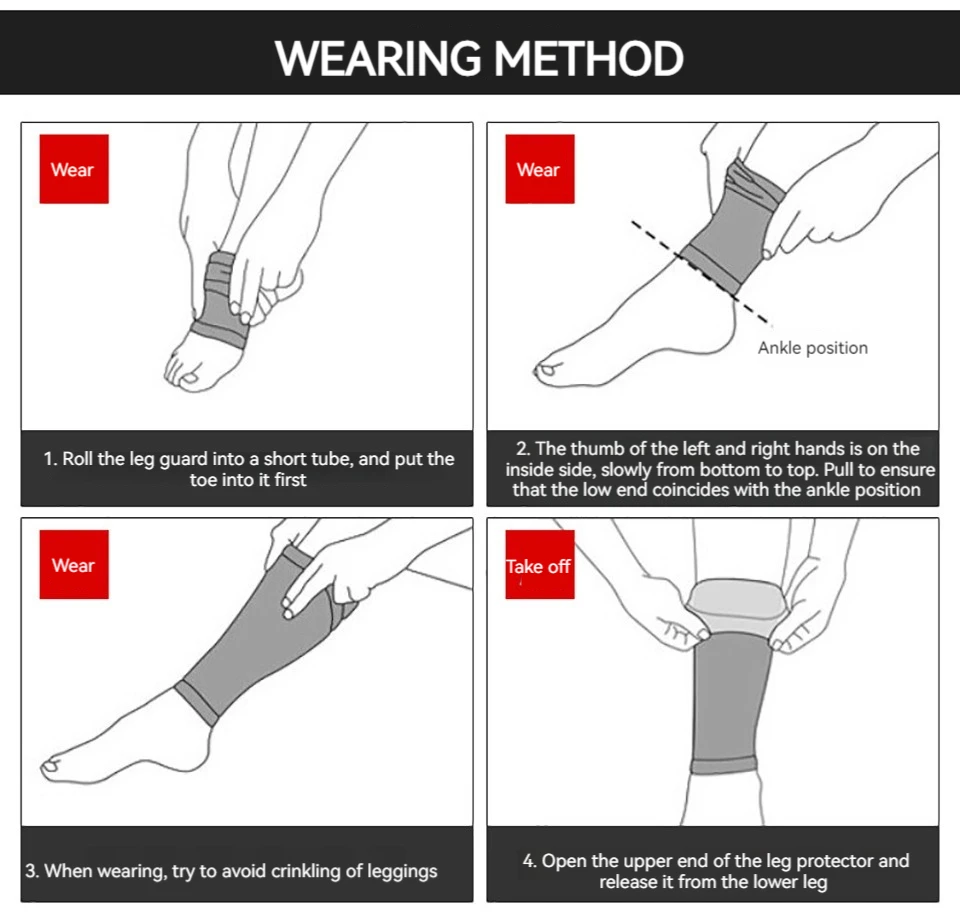 WEARING METHOD

Wear

1. Roll the leg guard into a short tube, and put the toe into it first

Wear

Ankle position

2. The thumb of the left and right hands is on the inside side, slowly from bottom to top. Pull to ensure that the low end coincides with the ankle position

Wear

3. When wearing, try to avoid crinkling of leggings

Take off

4. Open the upper end of the leg protector and release it from the lower leg