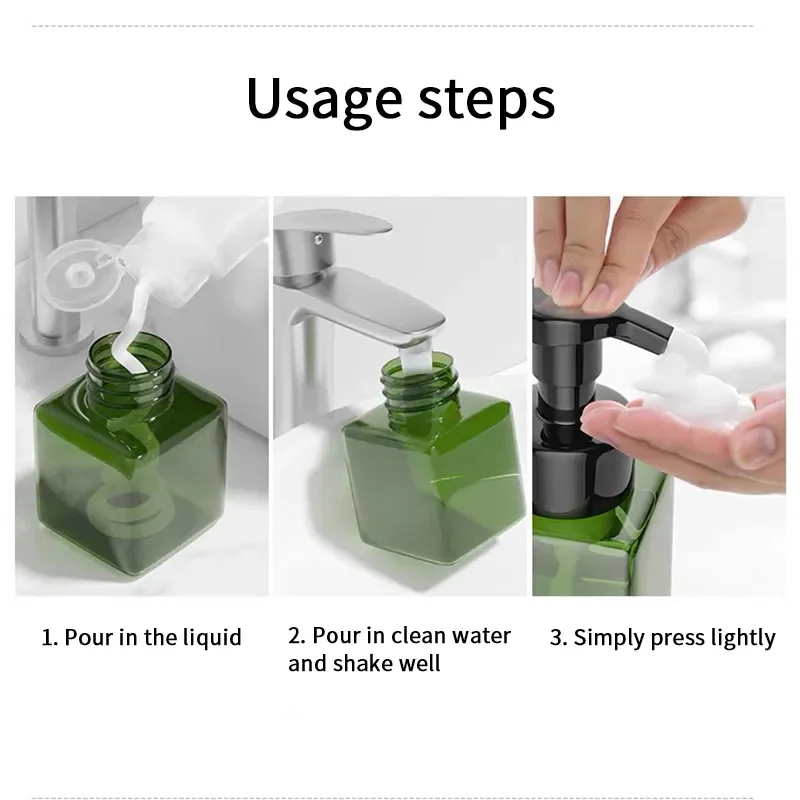 Usage steps

1. Pour in the liquid

2. Pour in clean water and shake well

3. Simply press lightly