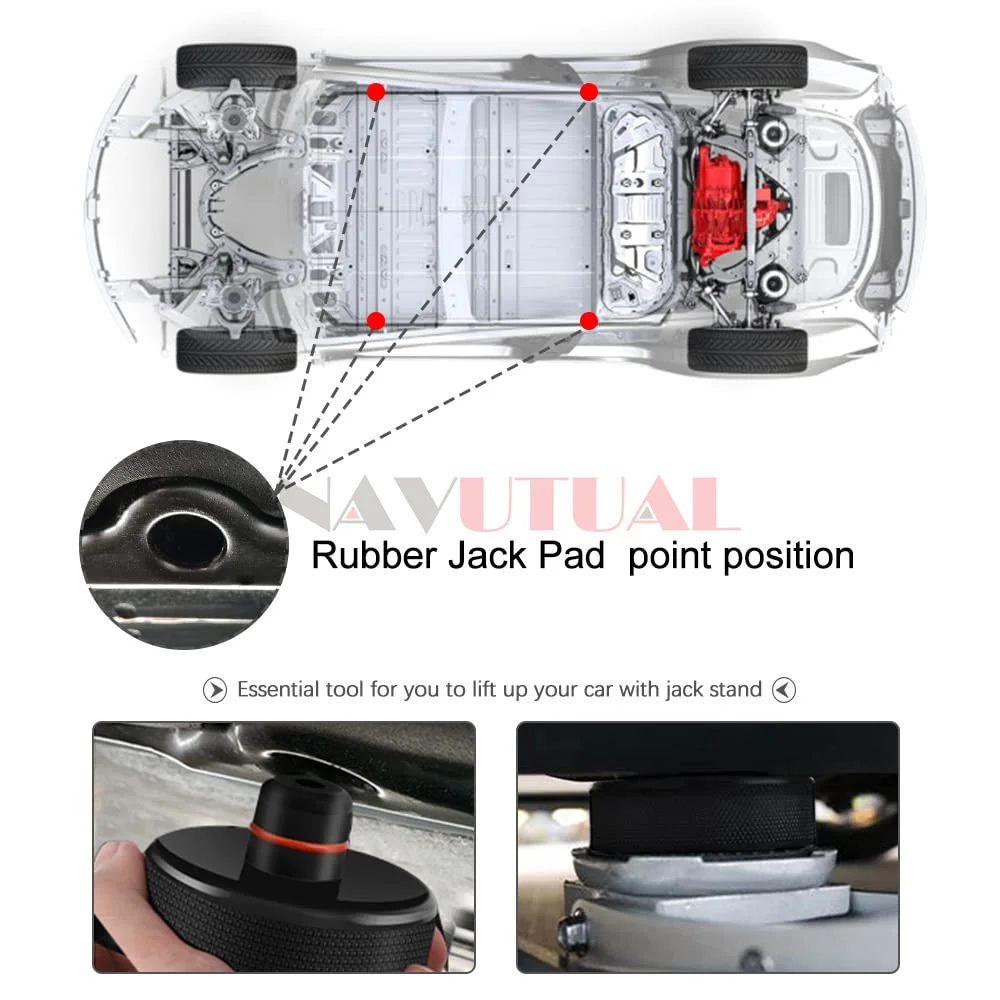 NAVUTUAL

Rubber Jack Pad point position

Essential tool for you to lift up your car with jack stand