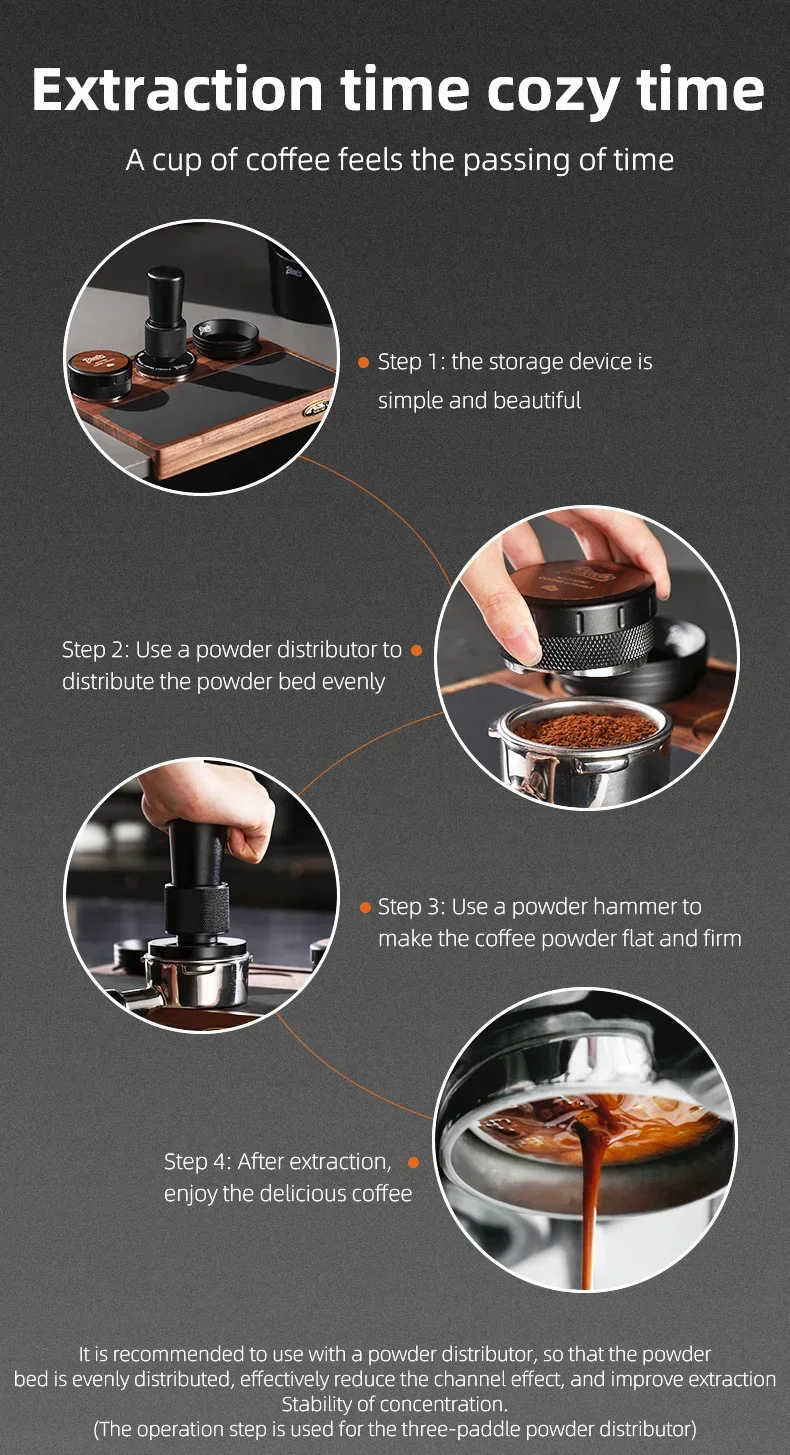 Extraction time cozy time

A cup of coffee feels the passing of time

Step 1: the storage device is simple and beautiful

Step 2: Use a powder distributor to distribute the powder bed evenly

Step 3: Use a powder hammer to make the coffee powder flat and firm

Step 4: After extraction, enjoy the delicious coffee

It is recommended to use with a powder distributor, so that the powder bed is evenly distributed, effectively reduce the channel effect, and improve extraction Stability of concentration.
(The operation step is used for the three-paddle powder distributor)