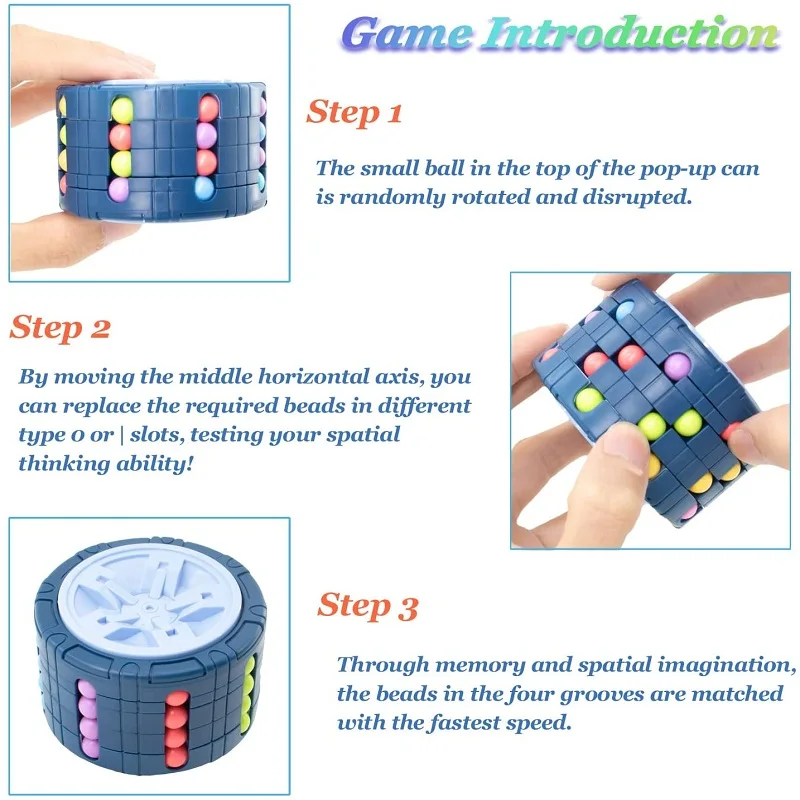 Game Introduction

Step 1

The small ball in the top of the pop-up can is randomly rotated and disrupted.

Step 2

By moving the middle horizontal axis, you can replace the required beads in different type 0 or | slots, testing your spatial thinking ability!

Step 3

Through memory and spatial imagination, the beads in the four grooves are matched with the fastest speed.