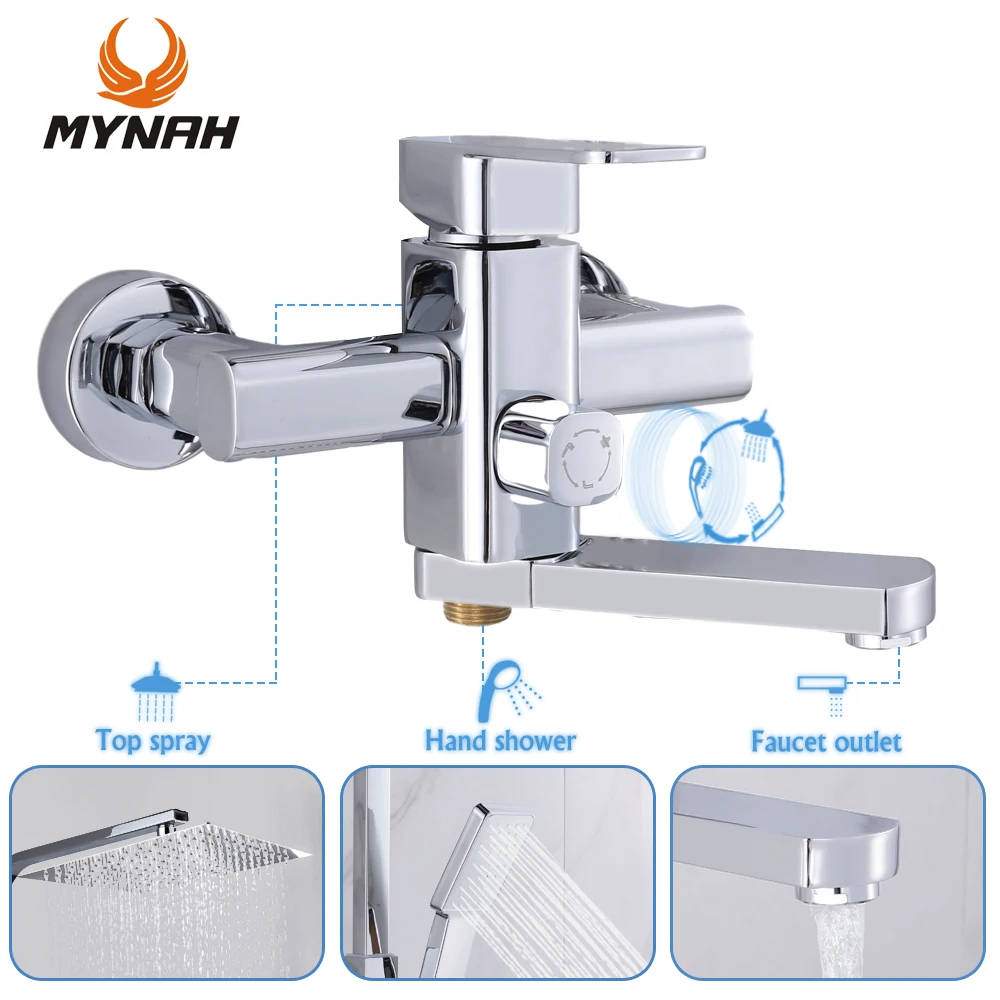 MYNAH

Top spray

Hand shower

Faucet outlet