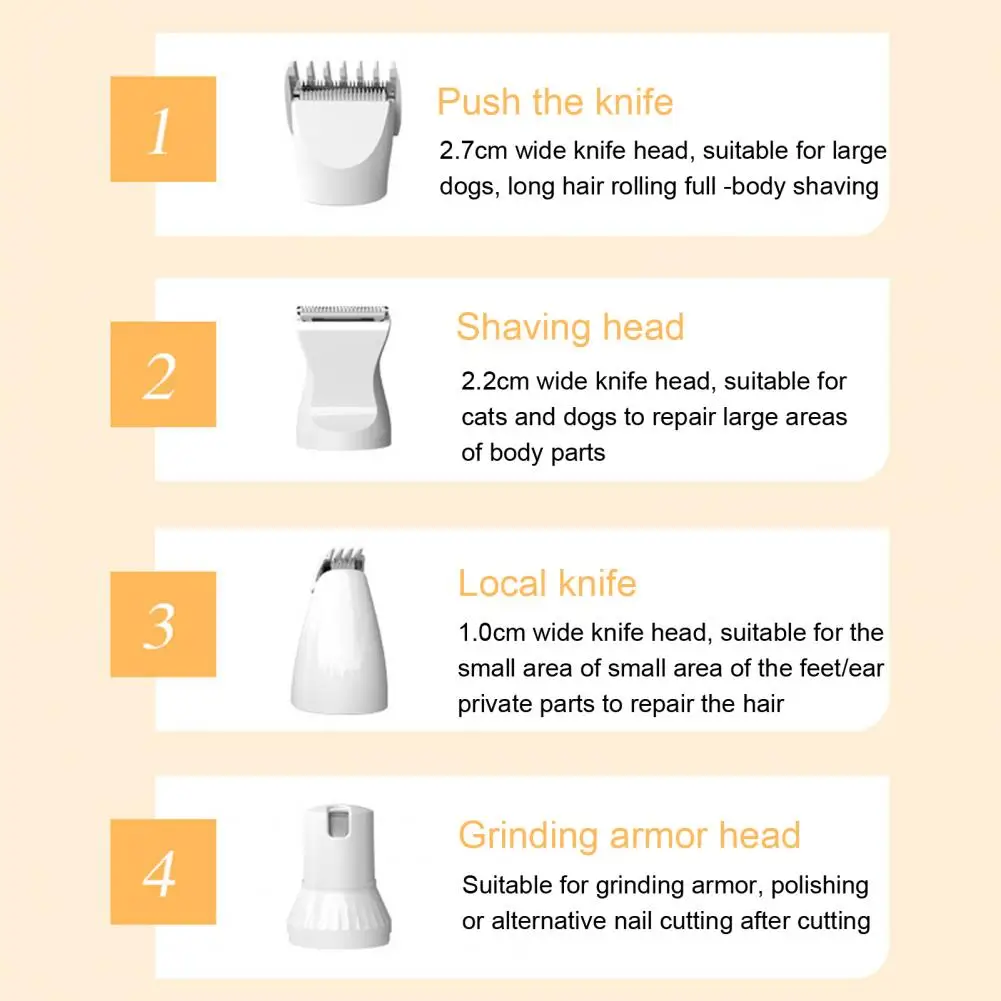 1

Push the knife

2.7cm wide knife head, suitable for large dogs, long hair rolling full -body shaving

2

Shaving head

2.2cm wide knife head, suitable for cats and dogs to repair large areas of body parts

3

Local knife

1.0cm wide knife head, suitable for the small area of small area of the feet/ear private parts to repair the hair

4

Grinding armor head

Suitable for grinding armor, polishing or alternative nail cutting after cutting