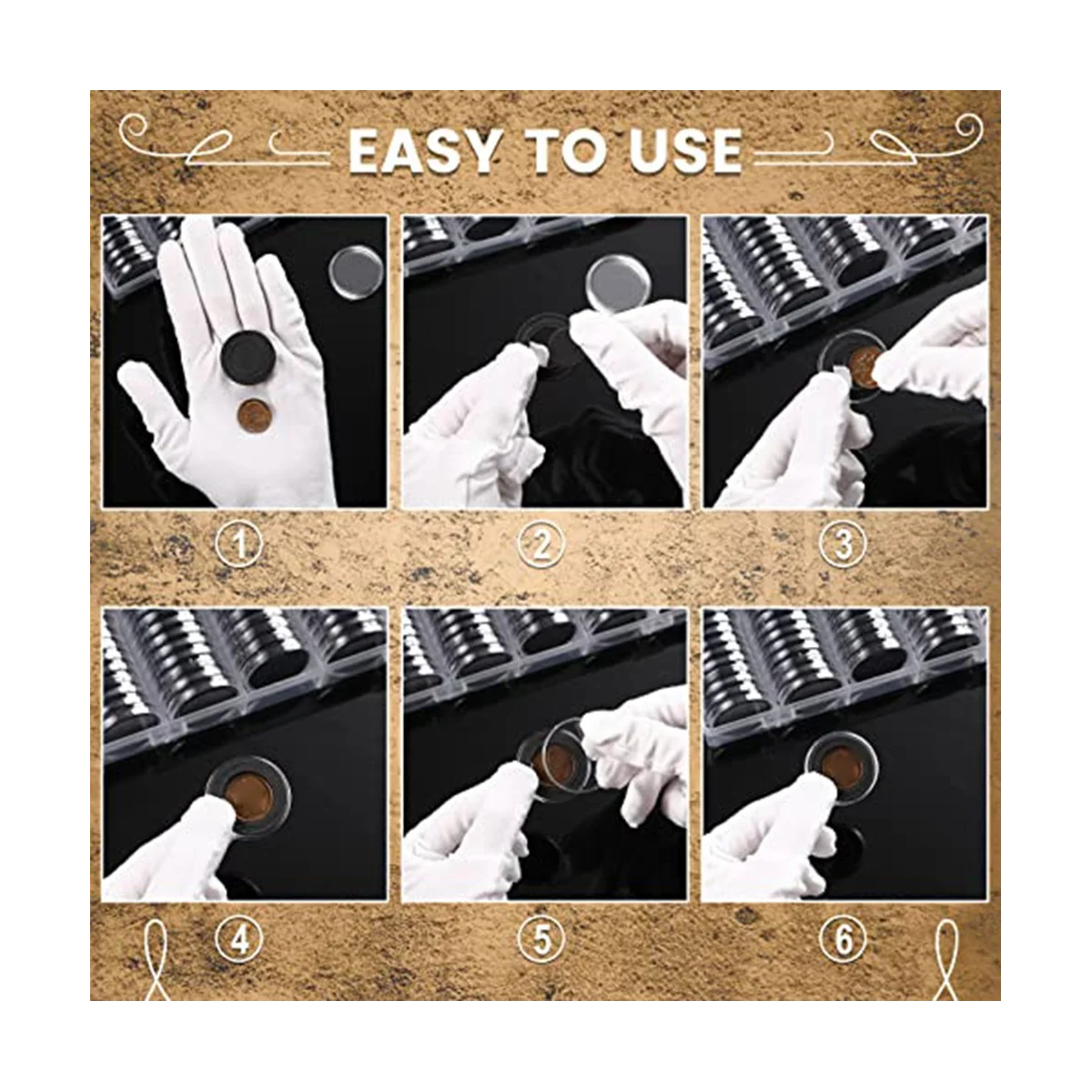 EASY TO USE

①

②

③

④

⑤

⑥