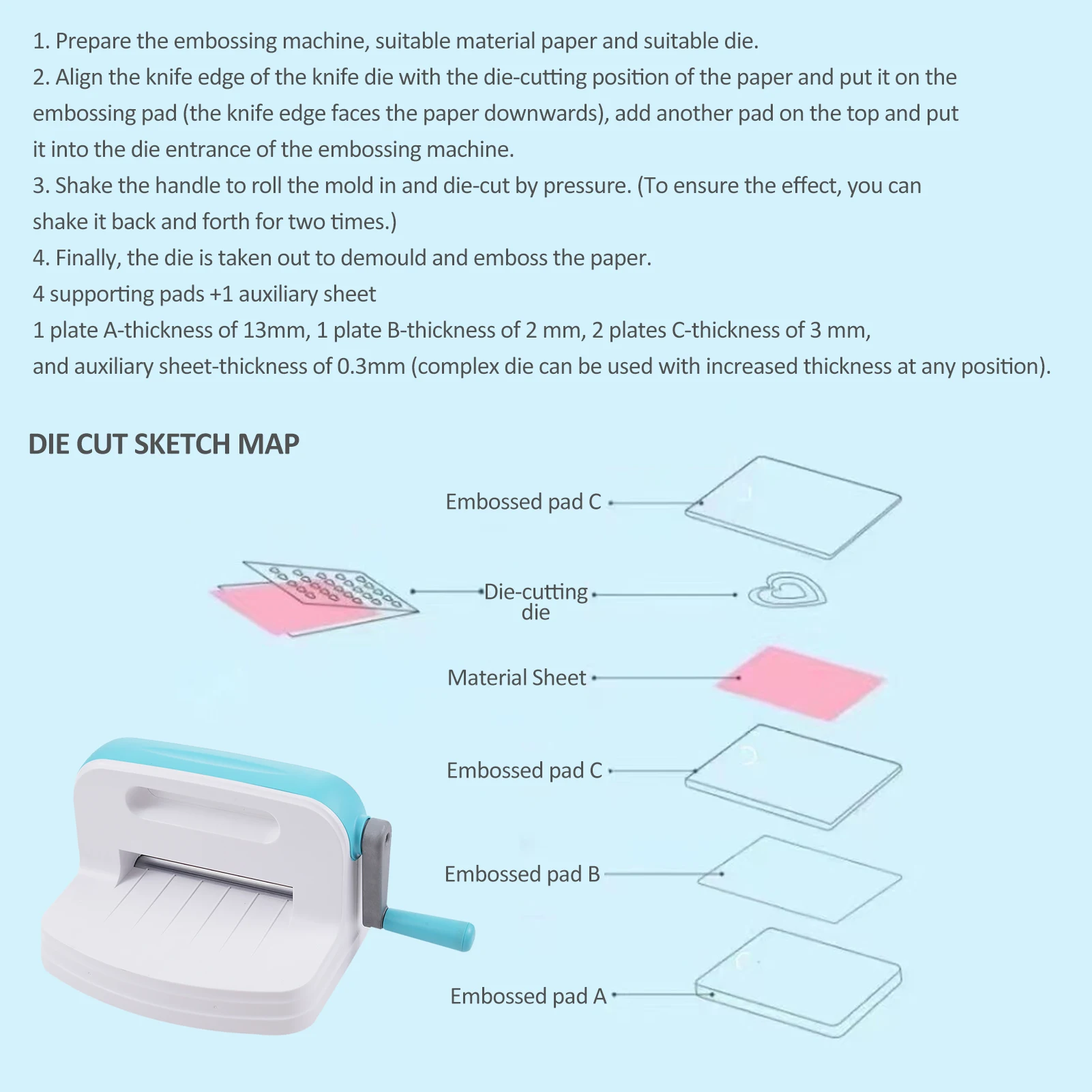 1. Prepare the embossing machine, suitable material paper and suitable die.
2. Align the knife edge of the knife die with the die-cutting position of the paper and put it on the embossing pad (the knife edge faces the paper downwards), add another pad on the top and put it into the die entrance of the embossing machine.
3. Shake the handle to roll the mold in and die-cut by pressure. (To ensure the effect, you can shake it back and forth for two times.)
4. Finally, the die is taken out to demould and emboss the paper.
4 supporting pads +1 auxiliary sheet
1 plate A-thickness of 13mm, 1 plate B-thickness of 2 mm, 2 plates C-thickness of 3 mm, and auxiliary sheet-thickness of 0.3mm (complex die can be used with increased thickness at any position).

DIE CUT SKETCH MAP

Embossed pad C

Die-cutting die

Material Sheet

Embossed pad C

Embossed pad B

Embossed pad A