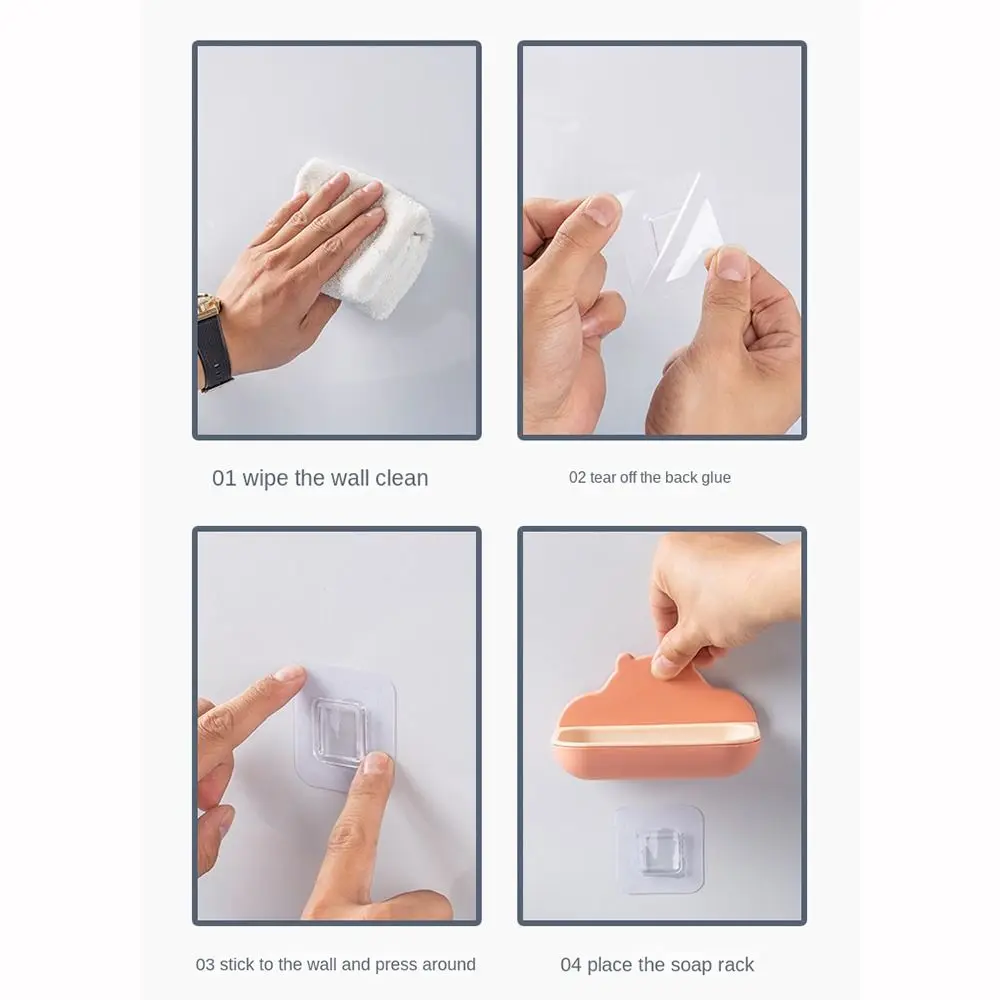 01 wipe the wall clean

02 tear off the back glue

03 stick to the wall and press around

04 place the soap rack