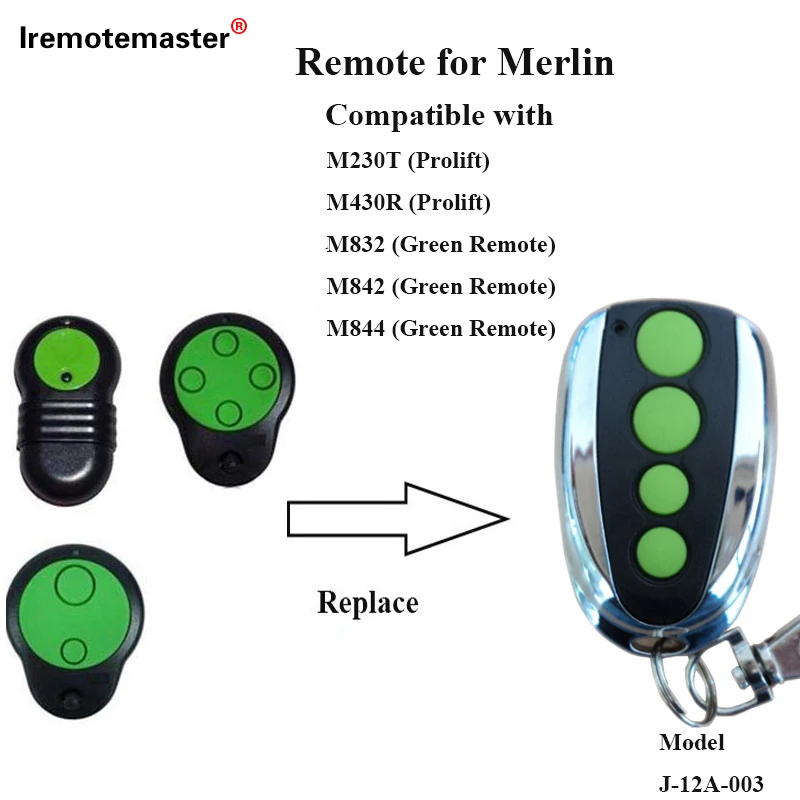 Iremotemaster®

Remote for Merlin

Compatible with

M230T (Prolift)

M430R (Prolift)

M832 (Green Remote)

M842 (Green Remote)

M844 (Green Remote)

Replace

Model

J-12A-003