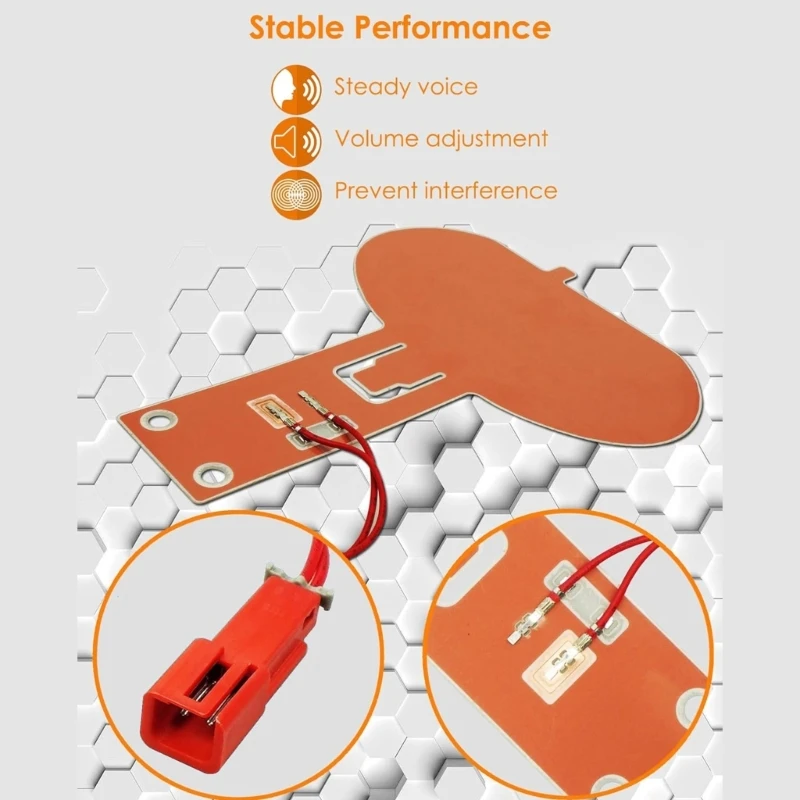 Stable Performance

Steady voice

Volume adjustment

Prevent interference