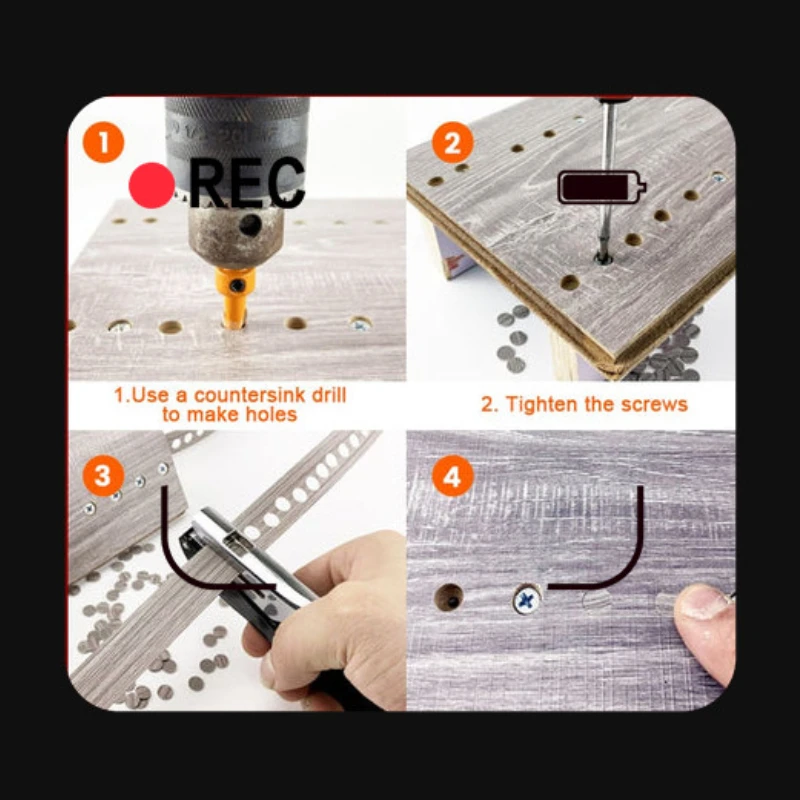 1

REC

2

1.Use a countersink drill to make holes

2. Tighten the screws

3

4