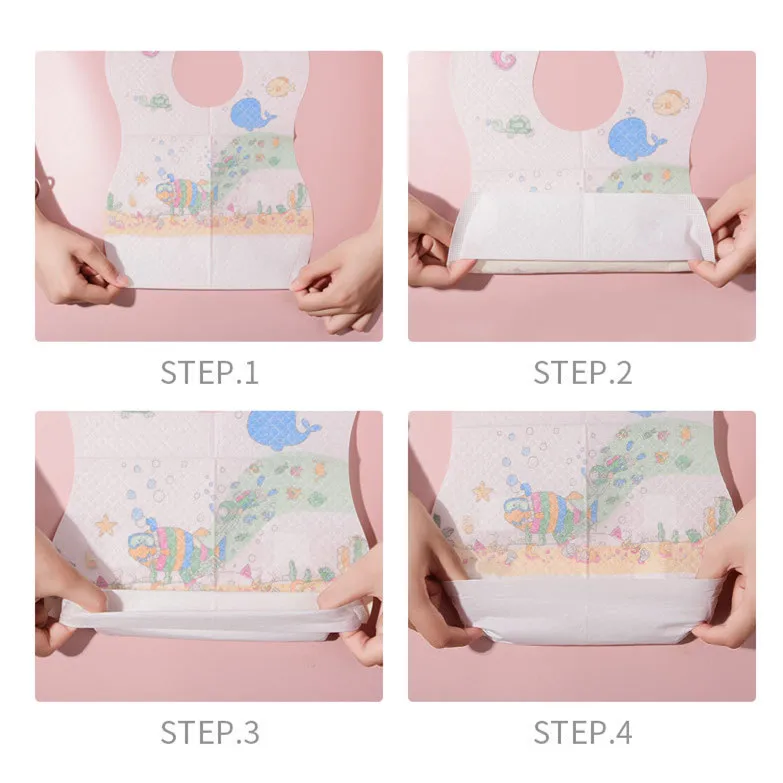 STEP.1

STEP.2

STEP.3

STEP.4