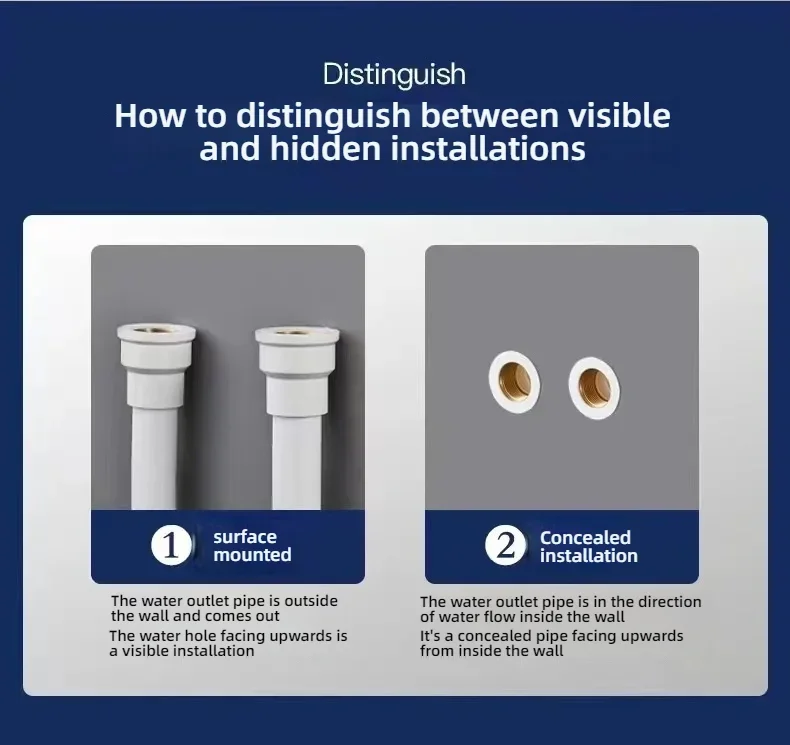 Distinguish

How to distinguish between visible and hidden installations

1 surface mounted

The water outlet pipe is outside the wall and comes out

The water hole facing upwards is a visible installation

2 Concealed installation

The water outlet pipe is in the direction of water flow inside the wall

It's a concealed pipe facing upwards from inside the wall