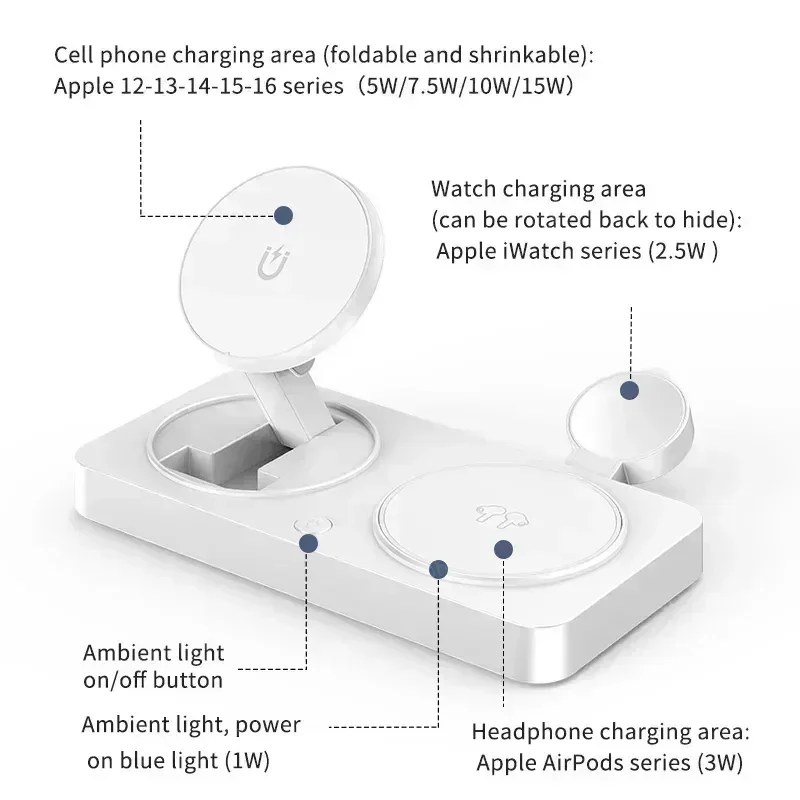 Cell phone charging area (foldable and shrinkable):
Apple 12-13-14-15-16 series (5W/7.5W/10W/15W)

Watch charging area
(can be rotated back to hide):
Apple iWatch series (2.5W )

Ambient light
on/off button

Ambient light, power
on blue light (1W)

Headphone charging area:
Apple AirPods series (3W)