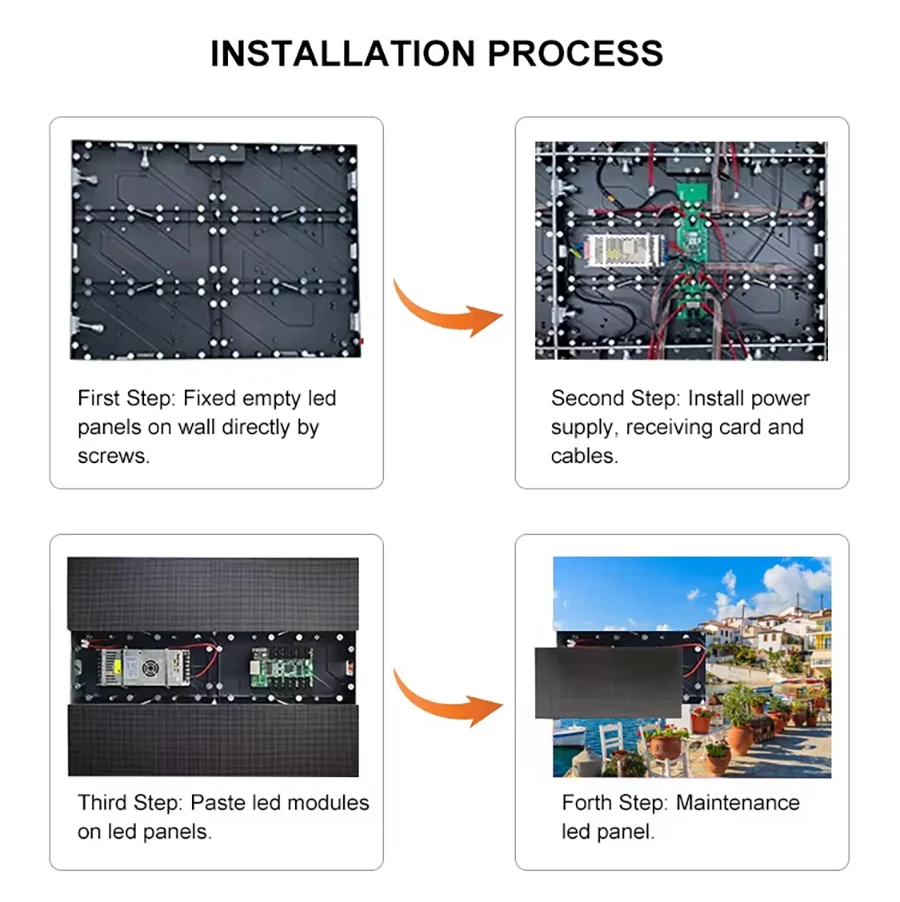 INSTALLATION PROCESS

First Step: Fixed empty led panels on wall directly by screws.

Second Step: Install power supply, receiving card and cables.

Third Step: Paste led modules on led panels.

Forth Step: Maintenance led panel.