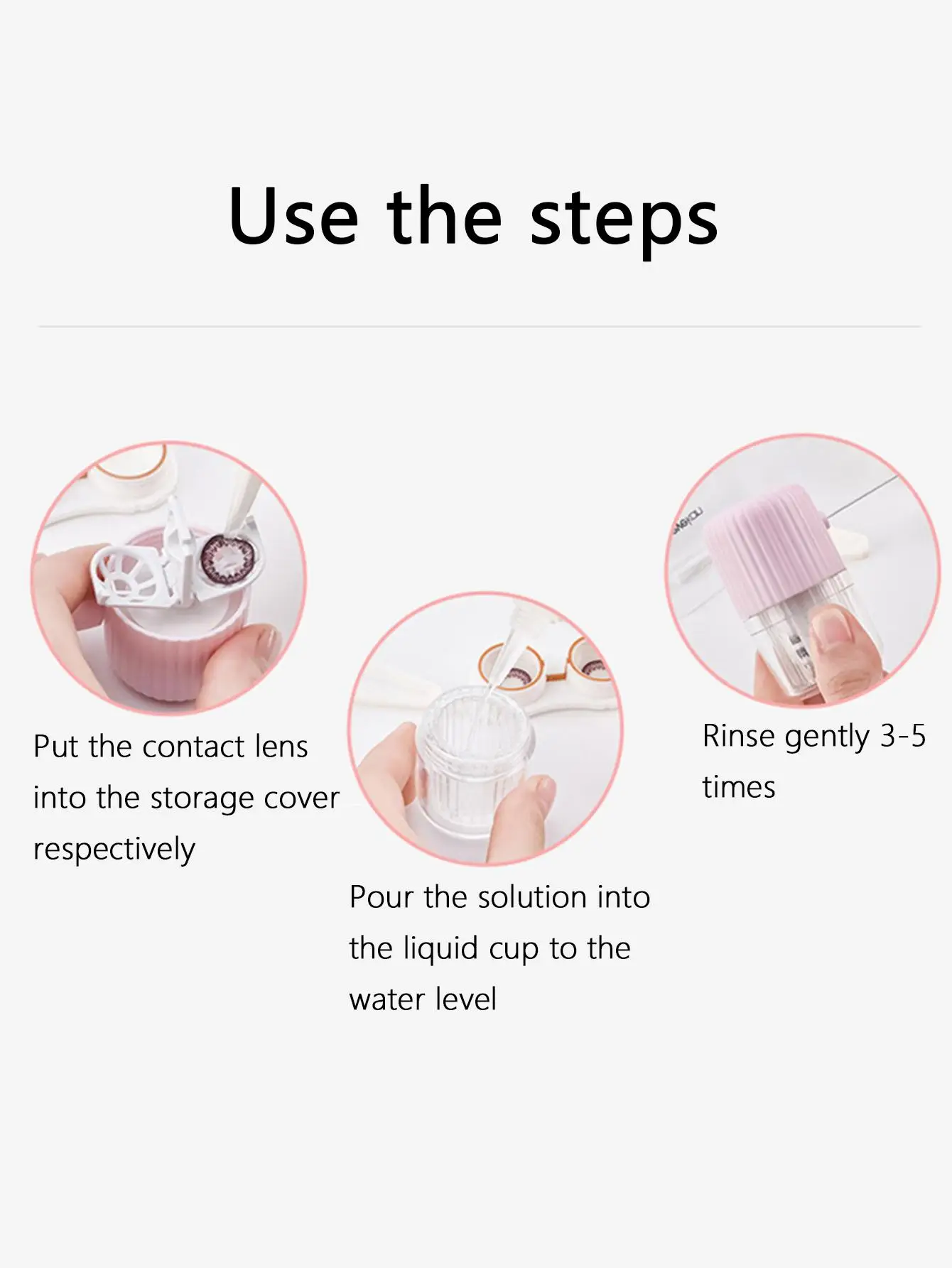 Use the steps

Put the contact lens into the storage cover respectively

Pour the solution into the liquid cup to the water level

Rinse gently 3-5 times