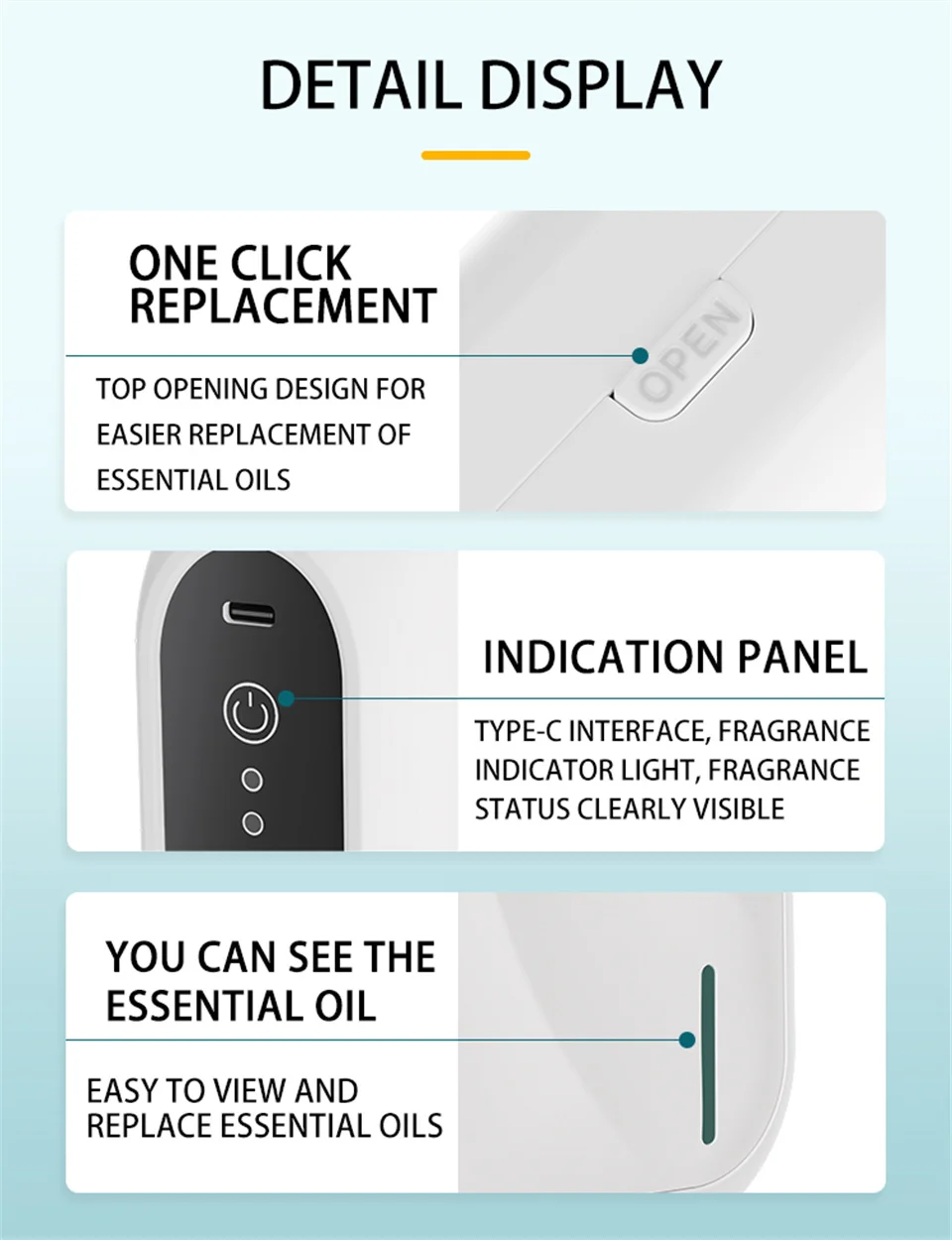 DETAIL DISPLAY

ONE CLICK REPLACEMENT

TOP OPENING DESIGN FOR EASIER REPLACEMENT OF ESSENTIAL OILS

OPEN

INDICATION PANEL

TYPE-C INTERFACE, FRAGRANCE INDICATOR LIGHT, FRAGRANCE STATUS CLEARLY VISIBLE

YOU CAN SEE THE ESSENTIAL OIL

EASY TO VIEW AND REPLACE ESSENTIAL OILS