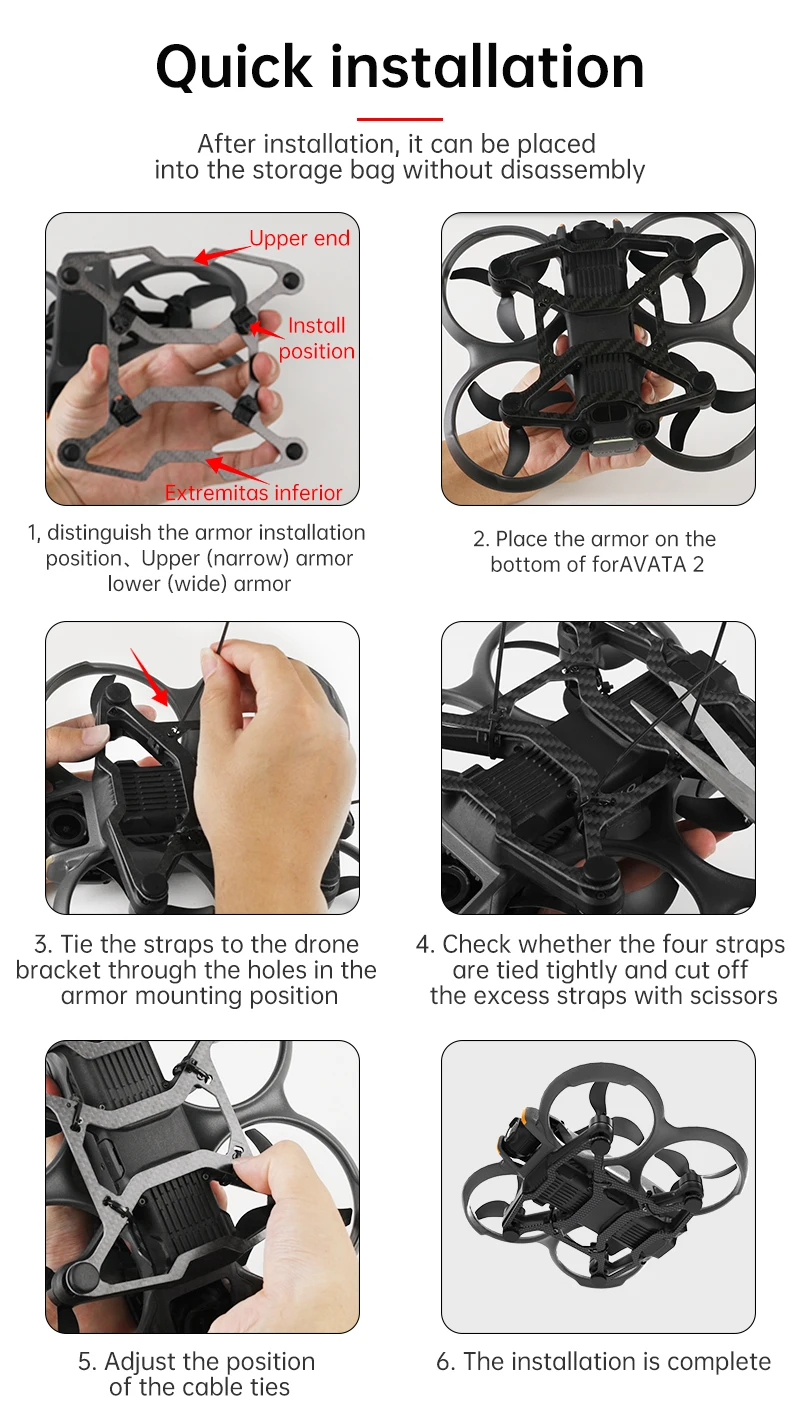 Quick installation

After installation, it can be placed into the storage bag without disassembly

Upper end

Install position

Extremitas inferior

1, distinguish the armor installation position、Upper (narrow) armor lower (wide) armor

2. Place the armor on the bottom of forAVATA 2

3. Tie the straps to the drone bracket through the holes in the armor mounting position

4. Check whether the four straps are tied tightly and cut off the excess straps with scissors

5. Adjust the position of the cable ties

6. The installation is complete