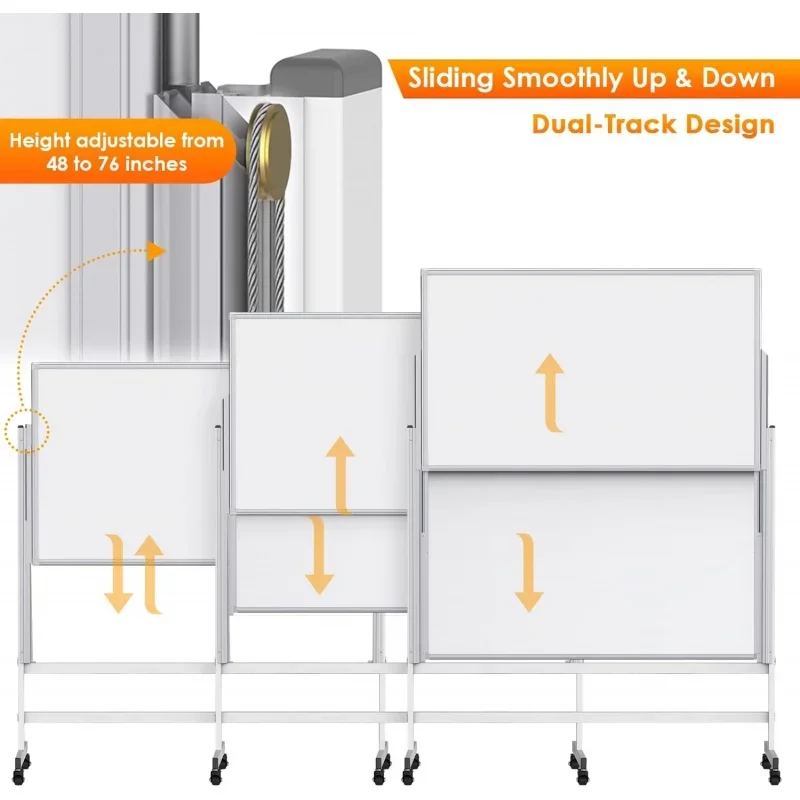 Sliding Smoothly Up & Down

Dual-Track Design

Height adjustable from 48 to 76 inches