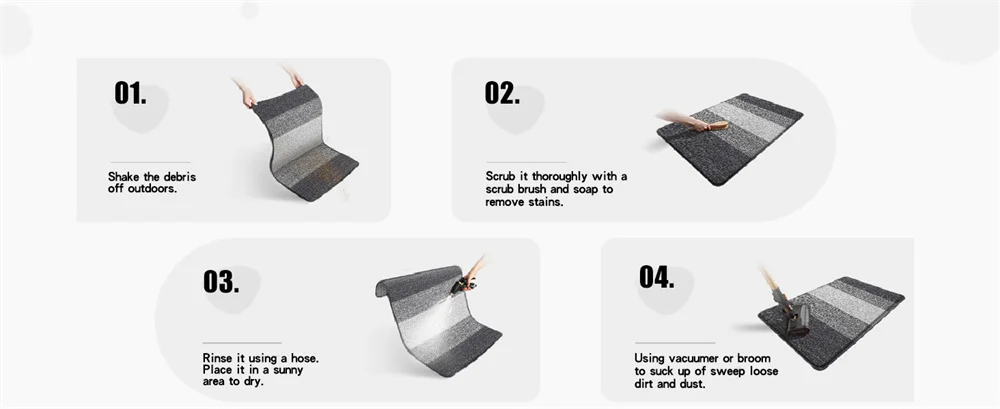 01.

Shake the debris off outdoors.

02.

Scrub it thoroughly with a scrub brush and soap to remove stains.

03.

Rinse it using a hose. Place it in a sunny area to dry.

04.

Using vacuumer or broom to suck up of sweep loose dirt and dust.