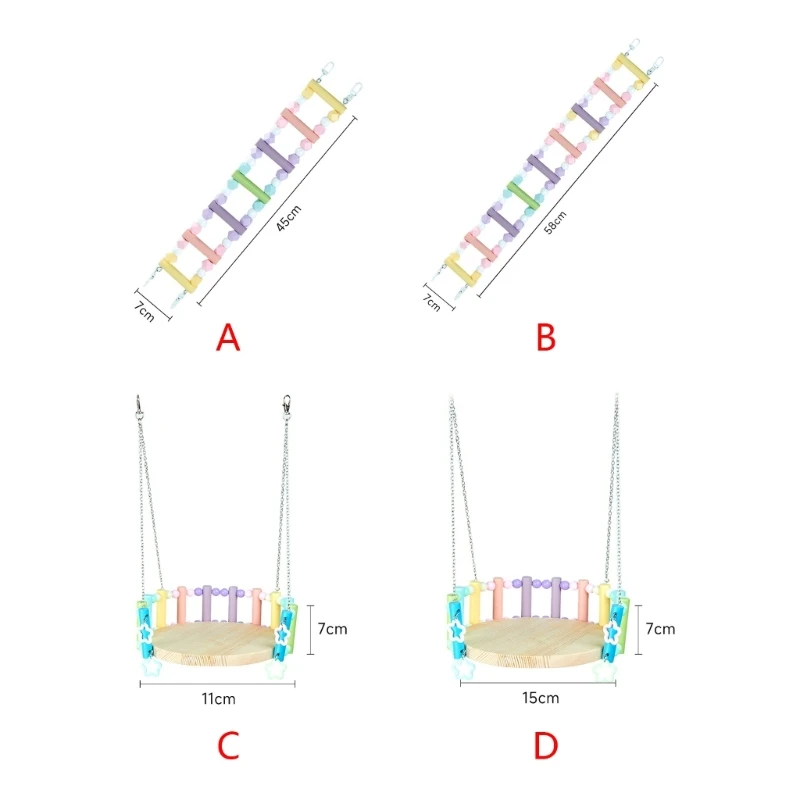 45cm

7cm

A

58cm

7cm

B

7cm

11cm

C

7cm

15cm

D