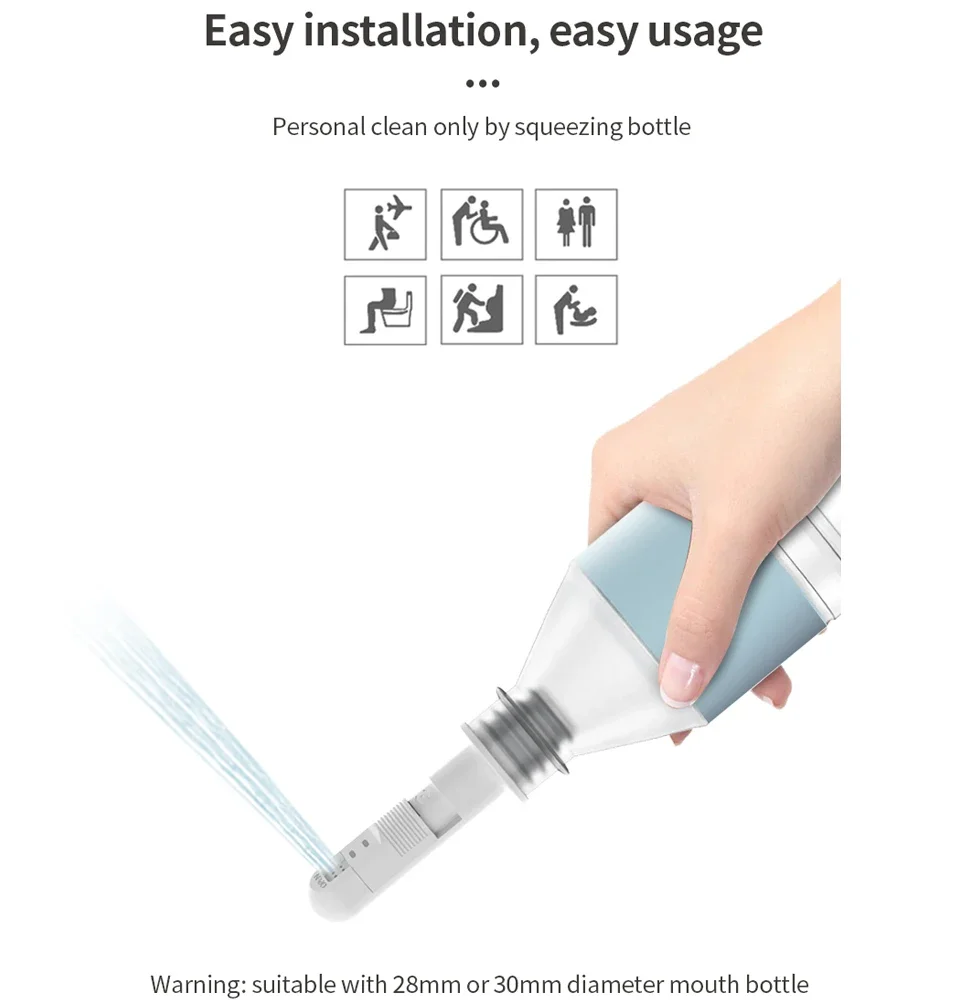 Easy installation, easy usage

...

Personal clean only by squeezing bottle

Warning: suitable with 28mm or 30mm diameter mouth bottle