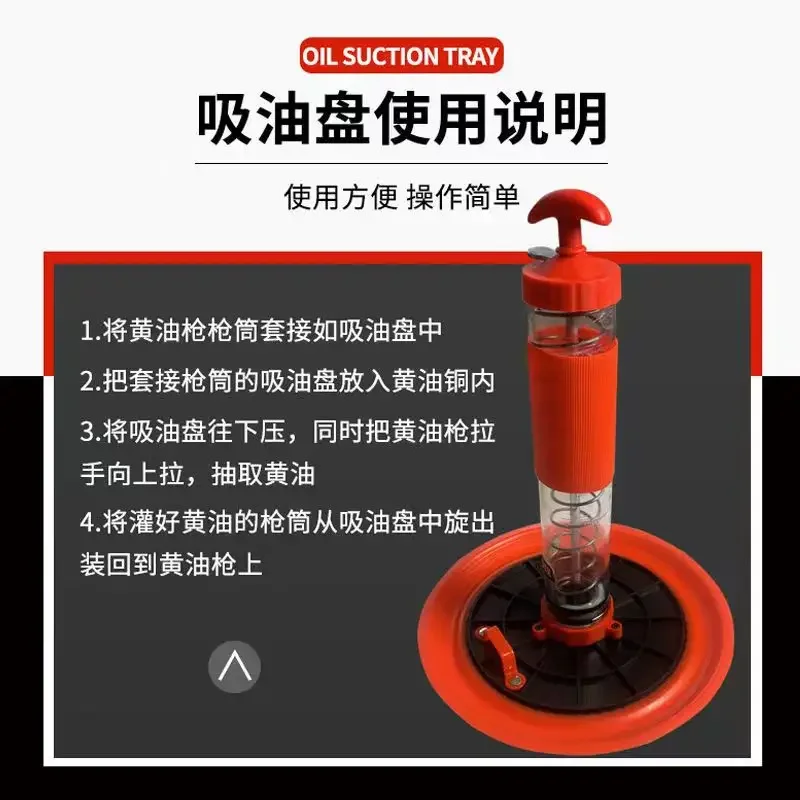 OIL SUCTION TRAY

吸油盘使用说明

使用方便 操作简单

1.将黄油枪枪筒套接如吸油盘中

2.把套接枪筒的吸油盘放入黄油铜内

3.将吸油盘往下压，同时把黄油枪拉手向上拉，抽取黄油

4.将灌好黄油的枪筒从吸油盘中旋出装回到黄油枪上