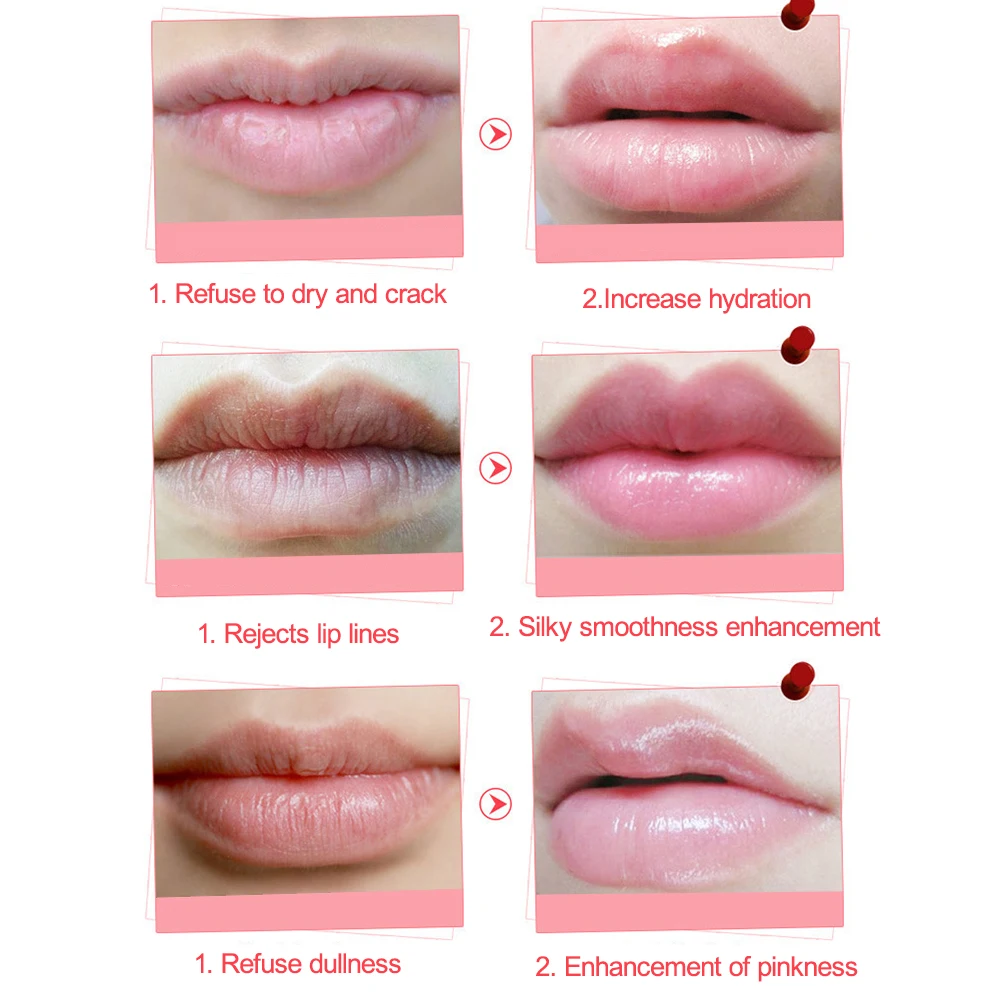 1. Refuse to dry and crack

2.Increase hydration

1. Rejects lip lines

2. Silky smoothness enhancement

1. Refuse dullness

2. Enhancement of pinkness