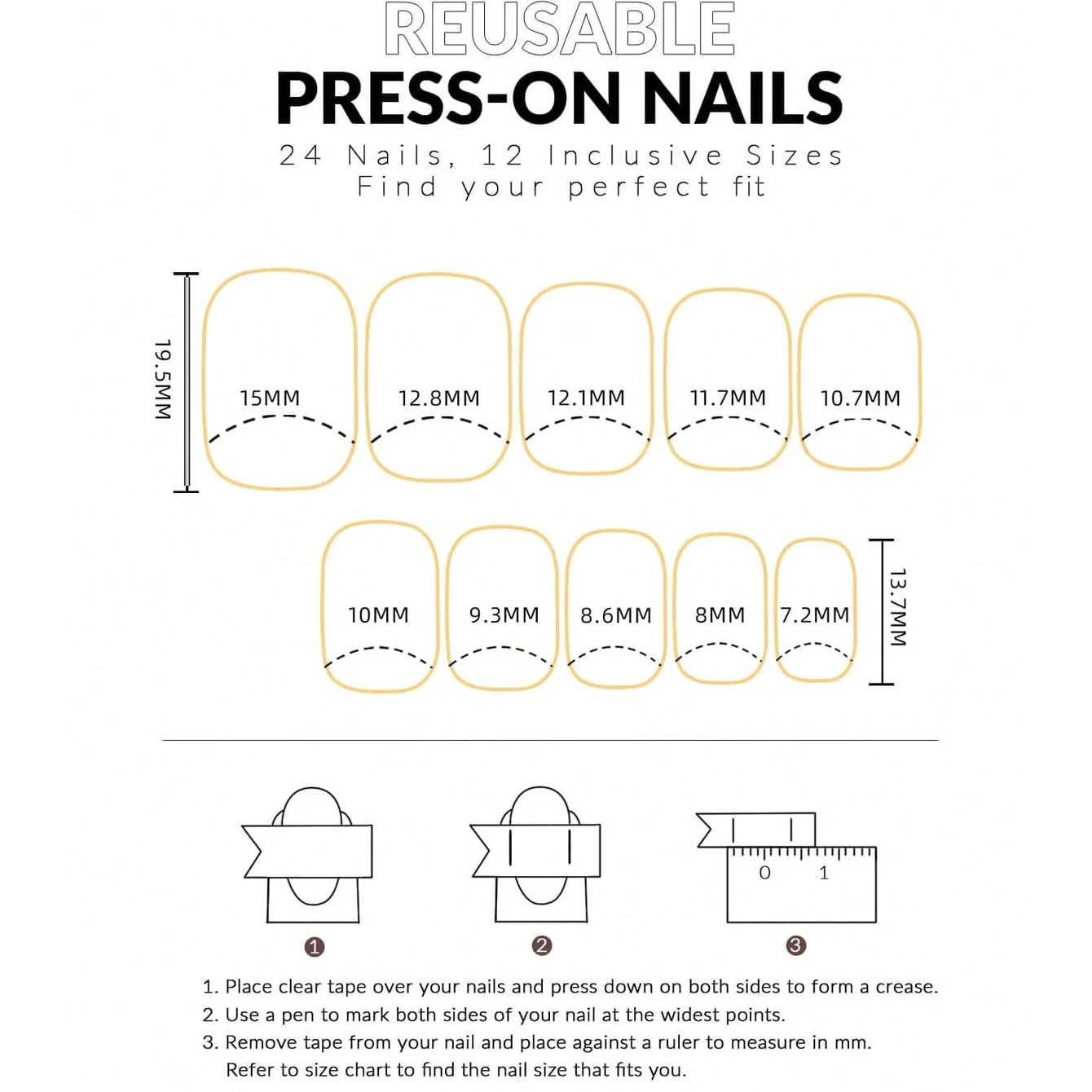 REUSABLE
PRESS-ON NAILS
24 Nails, 12 Inclusive Sizes
Find your perfect fit

19.5MM

15MM 12.8MM 12.1MM 11.7MM 10.7MM

10MM 9.3MM 8.6MM 8MM 7.2MM

13.7MM

0 1

1 2 3

1. Place clear tape over your nails and press down on both sides to form a crease.
2. Use a pen to mark both sides of your nail at the widest points.
3. Remove tape from your nail and place against a ruler to measure in mm. Refer to size chart to find the nail size that fits you.