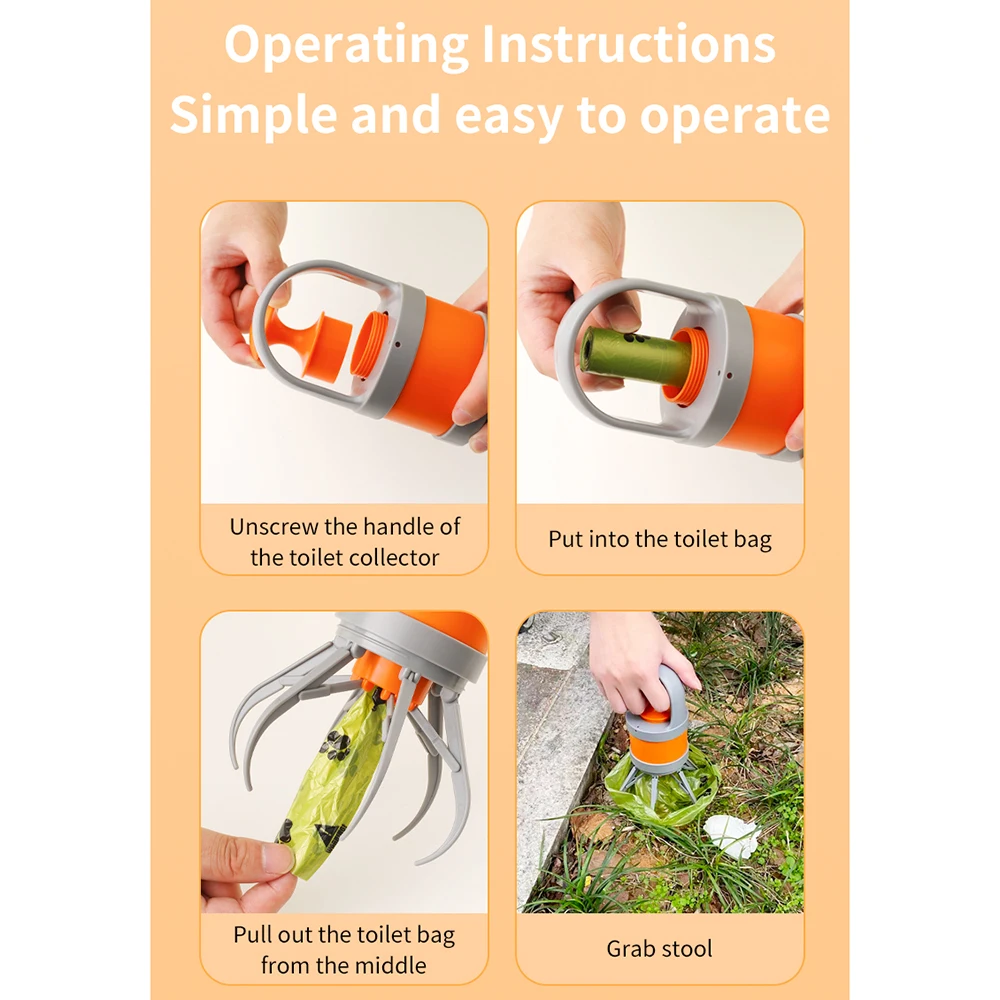 Operating Instructions
Simple and easy to operate

Unscrew the handle of the toilet collector

Put into the toilet bag

Pull out the toilet bag from the middle

Grab stool