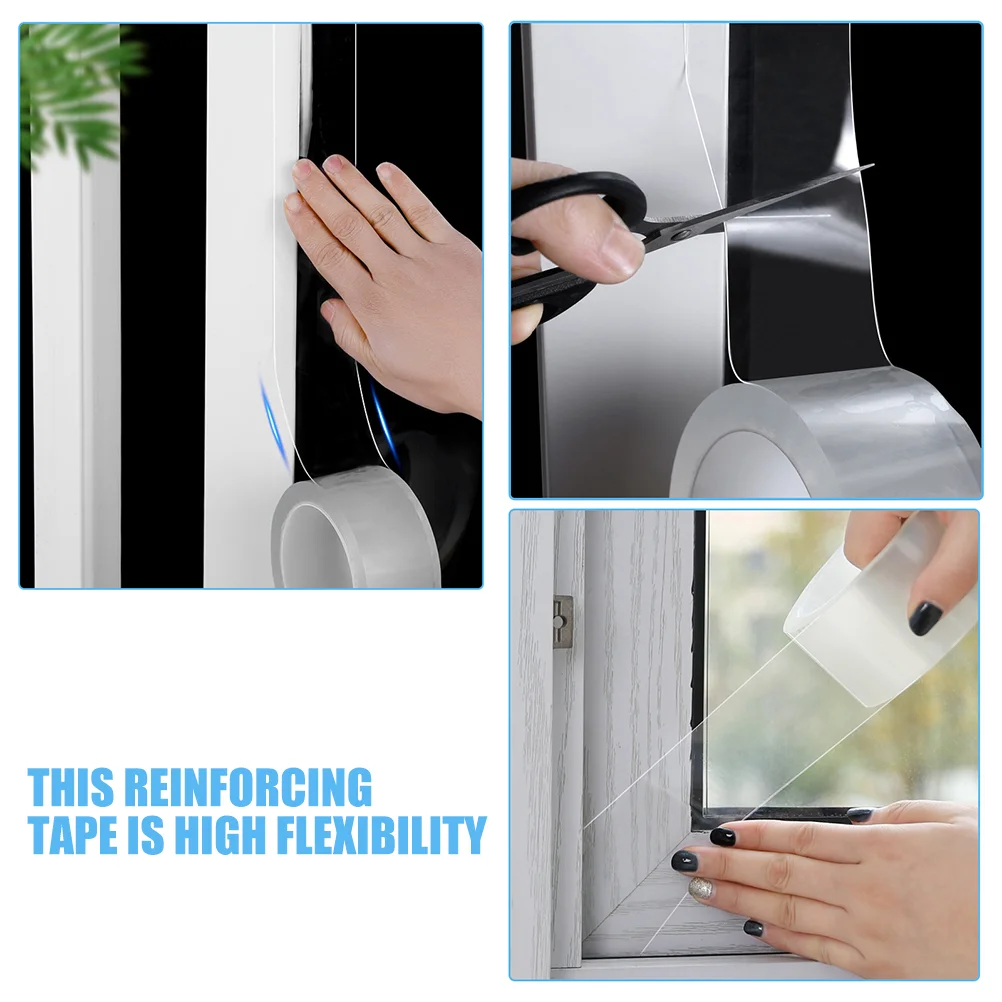 THIS REINFORCING TAPE IS HIGH FLEXIBILITY