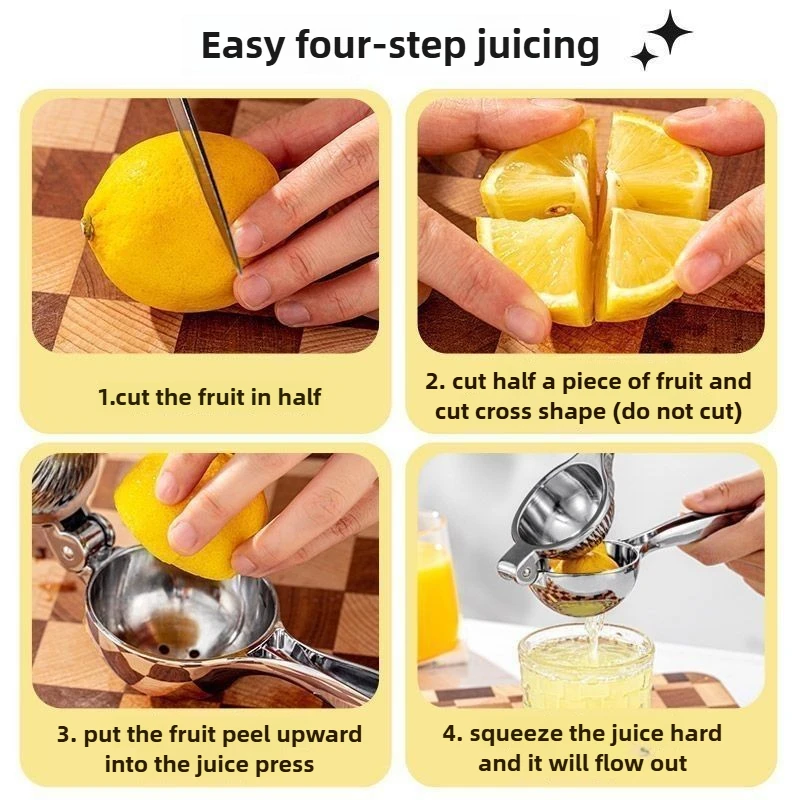 Easy four-step juicing

1.cut the fruit in half

2. cut half a piece of fruit and cut cross shape (do not cut)

3. put the fruit peel upward into the juice press

4. squeeze the juice hard and it will flow out