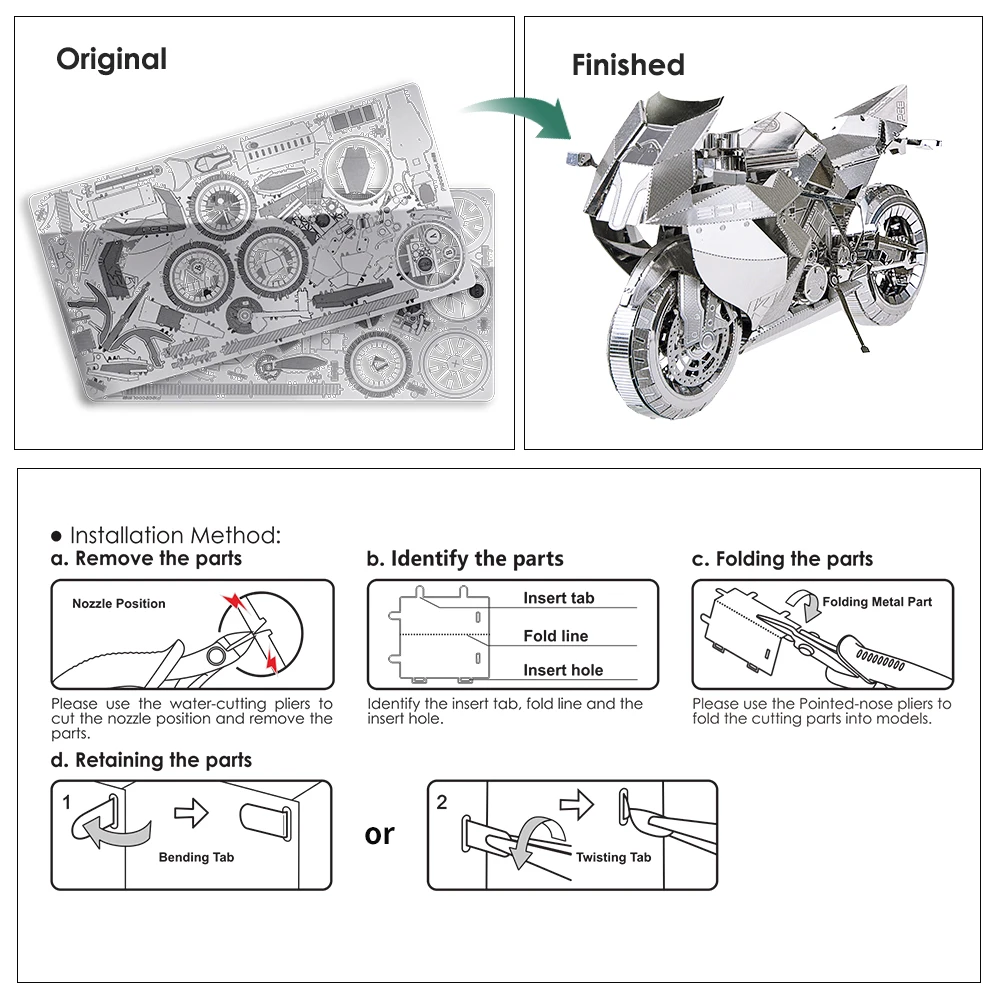 Original

Finished

● Installation Method:

a. Remove the parts

Nozzle Position

Please use the water-cutting pliers to cut the nozzle position and remove the parts.

b. Identify the parts

Insert tab

Fold line

Insert hole

Identify the insert tab, fold line and the insert hole.

c. Folding the parts

Folding Metal Part

Please use the Pointed-nose pliers to fold the cutting parts into models.

d. Retaining the parts

1

Bending Tab

or

2

Twisting Tab