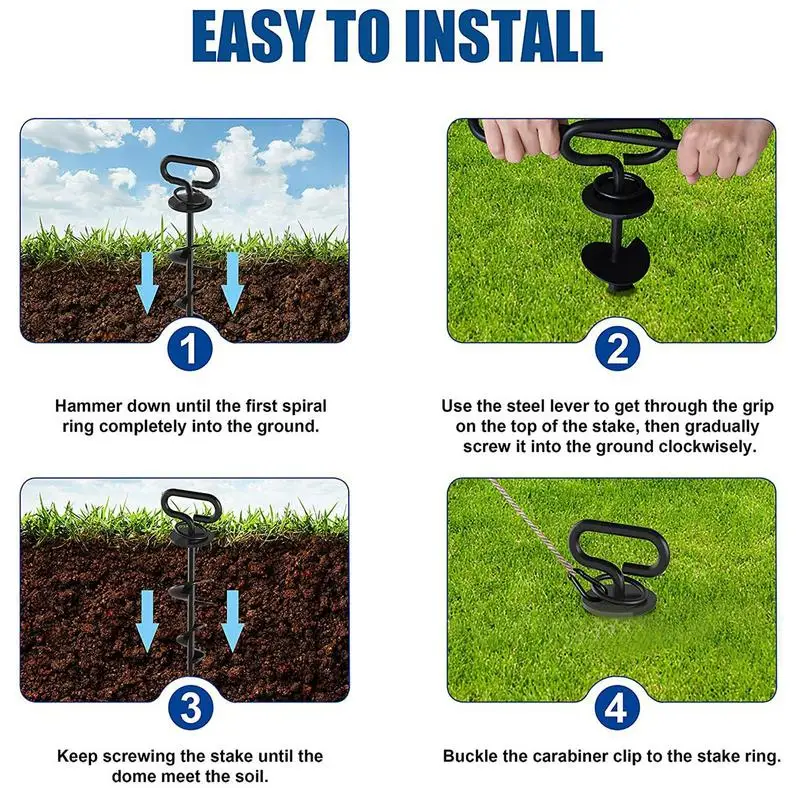 EASY TO INSTALL

1

Hammer down until the first spiral ring completely into the ground.

2

Use the steel lever to get through the grip on the top of the stake, then gradually screw it into the ground clockwisely.

3

Keep screwing the stake until the dome meet the soil.

4

Buckle the carabiner clip to the stake ring.