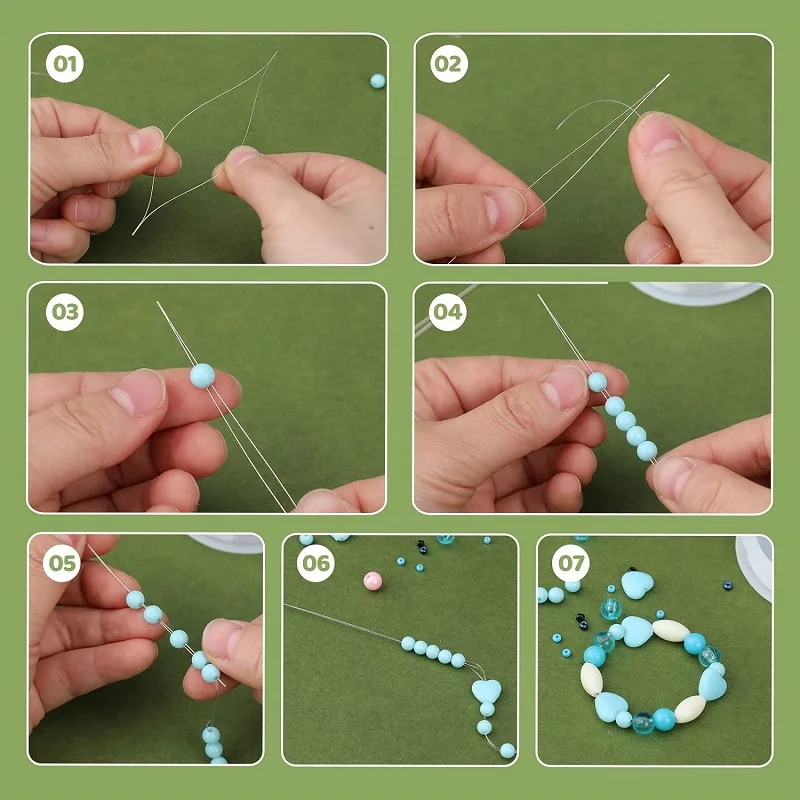 01

02

03

04

05

06

07