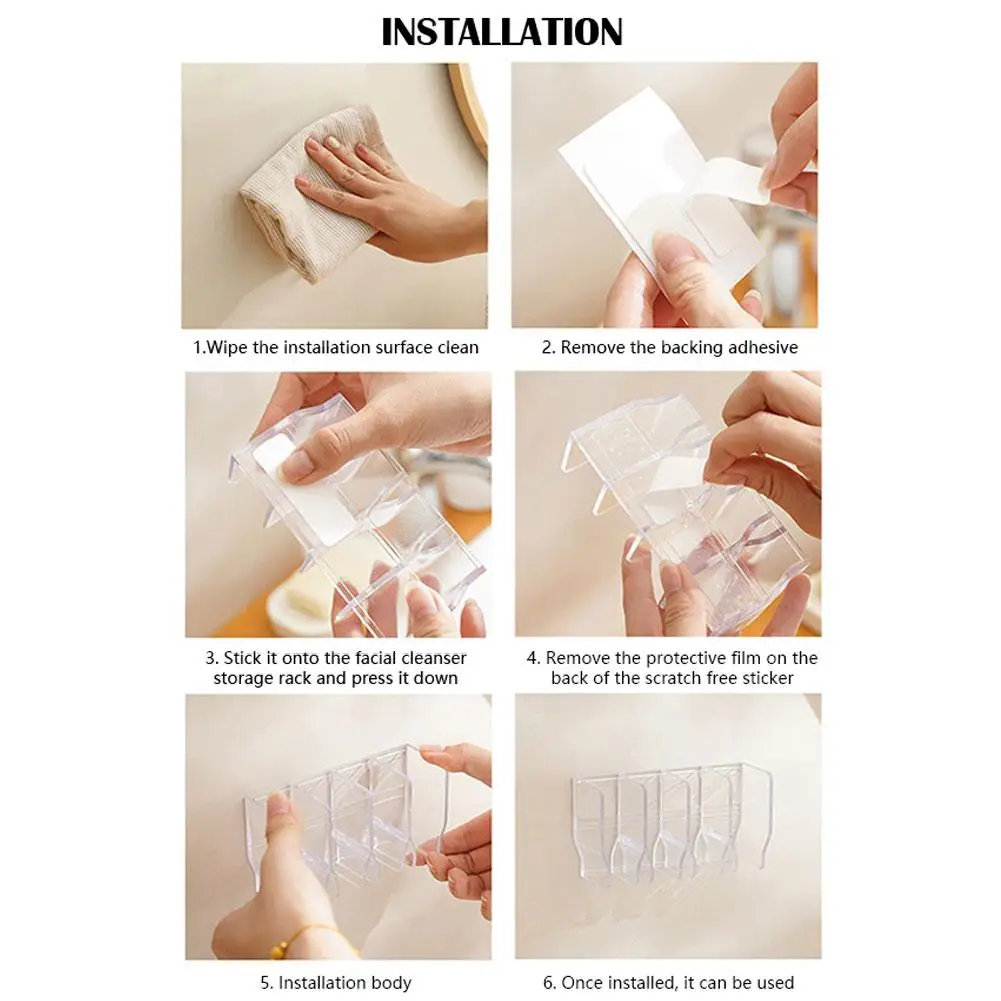 INSTALLATION

1.Wipe the installation surface clean

2. Remove the backing adhesive

3. Stick it onto the facial cleanser storage rack and press it down

4. Remove the protective film on the back of the scratch free sticker

5. Installation body

6. Once installed, it can be used