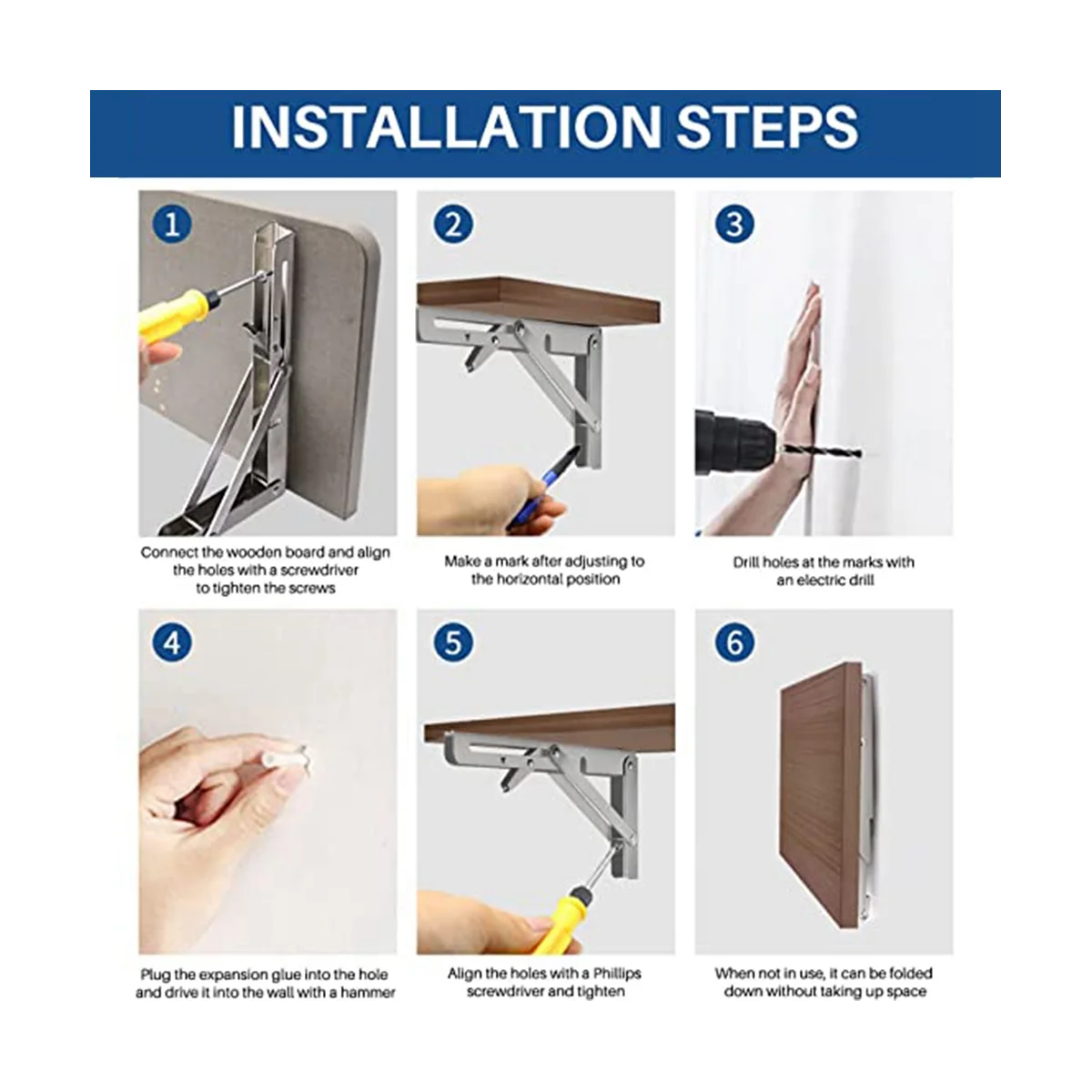 INSTALLATION STEPS

1

Connect the wooden board and align the holes with a screwdriver to tighten the screws

2

Make a mark after adjusting to the horizontal position

3

Drill holes at the marks with an electric drill

4

Plug the expansion glue into the hole and drive it into the wall with a hammer

5

Align the holes with a Phillips screwdriver and tighten

6

When not in use, it can be folded down without taking up space