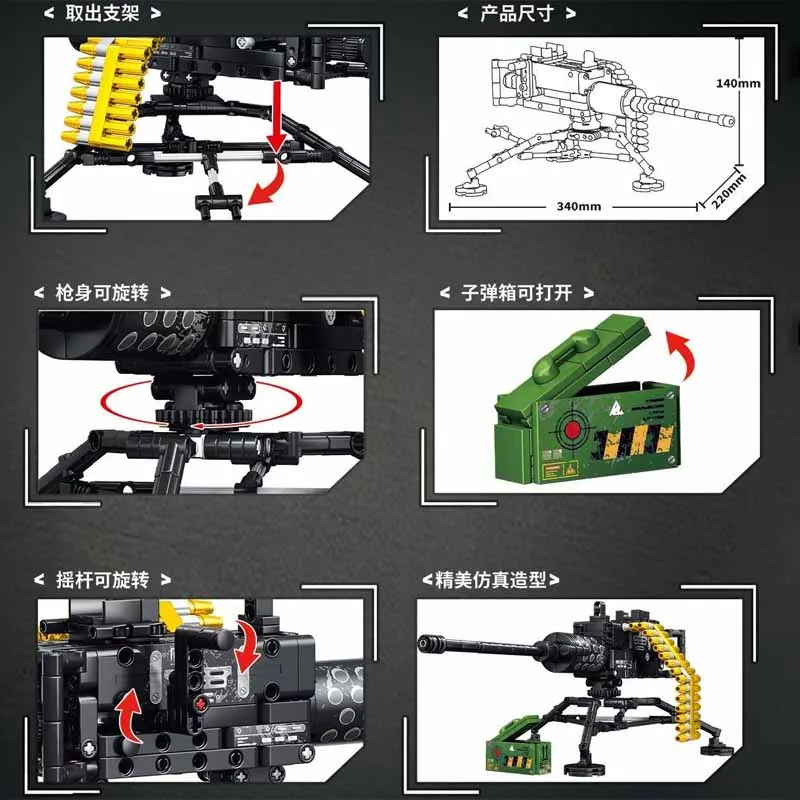 < 取出支架 >

< 产品尺寸 >

140mm

340mm

220mm

< 枪身可旋转 >

< 子弹箱可打开 >

< 摇杆可旋转 >

<精美仿真造型>