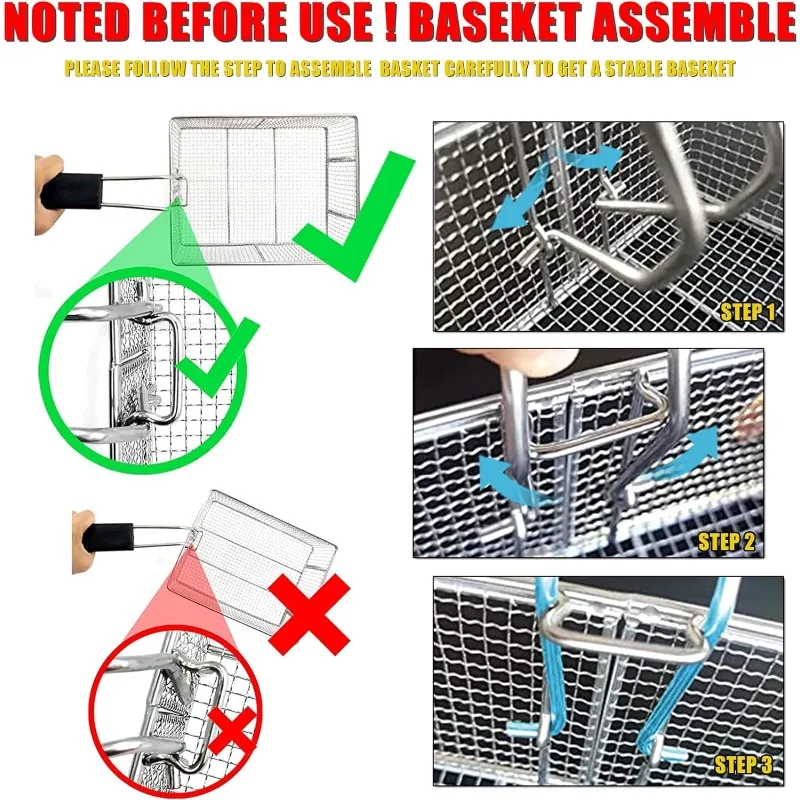 NOTED BEFORE USE ! BASEKET ASSEMBLE

PLEASE FOLLOW THE STEP TO ASSEMBLE BASKET CAREFULLY TO GET A STABLE BASEKET

STEP 1

STEP 2

STEP 3