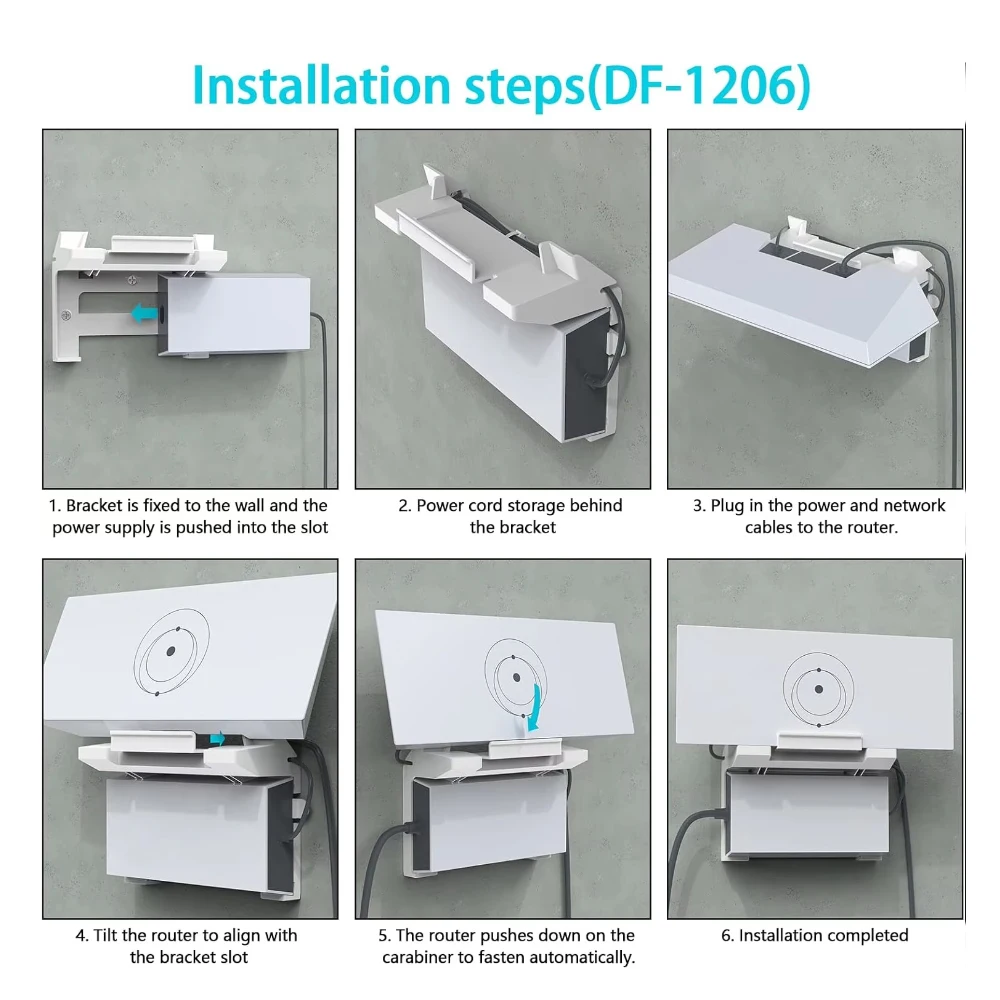 Installation steps(DF-1206)

1. Bracket is fixed to the wall and the power supply is pushed into the slot

2. Power cord storage behind the bracket

3. Plug in the power and network cables to the router.

4. Tilt the router to align with the bracket slot

5. The router pushes down on the carabiner to fasten automatically.

6. Installation completed