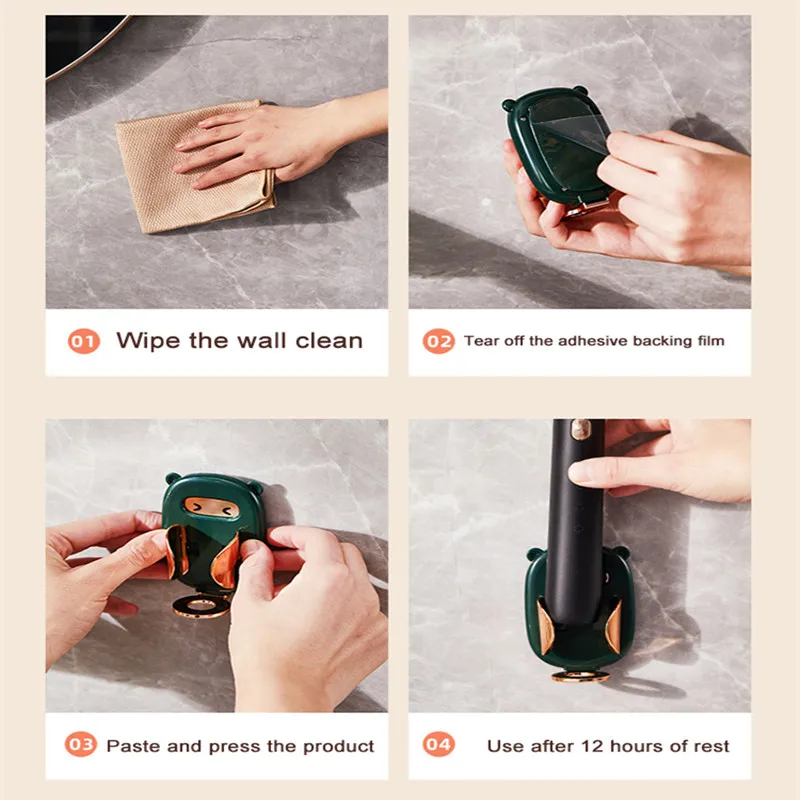 01 Wipe the wall clean

02 Tear off the adhesive backing film

03 Paste and press the product

04 Use after 12 hours of rest