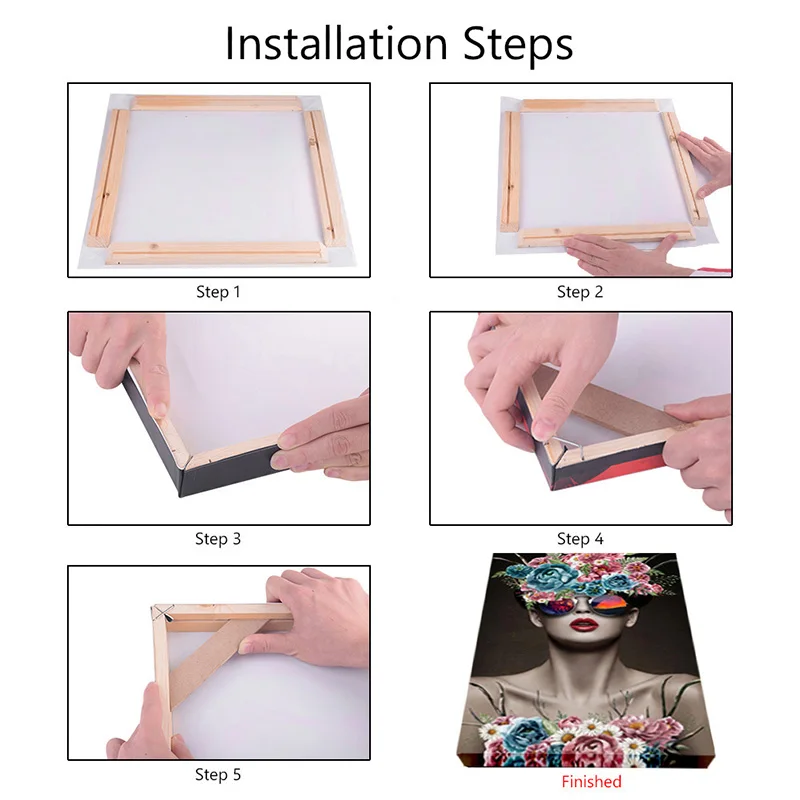 Installation Steps

Step 1

Step 2

Step 3

Step 4

Step 5

Finished