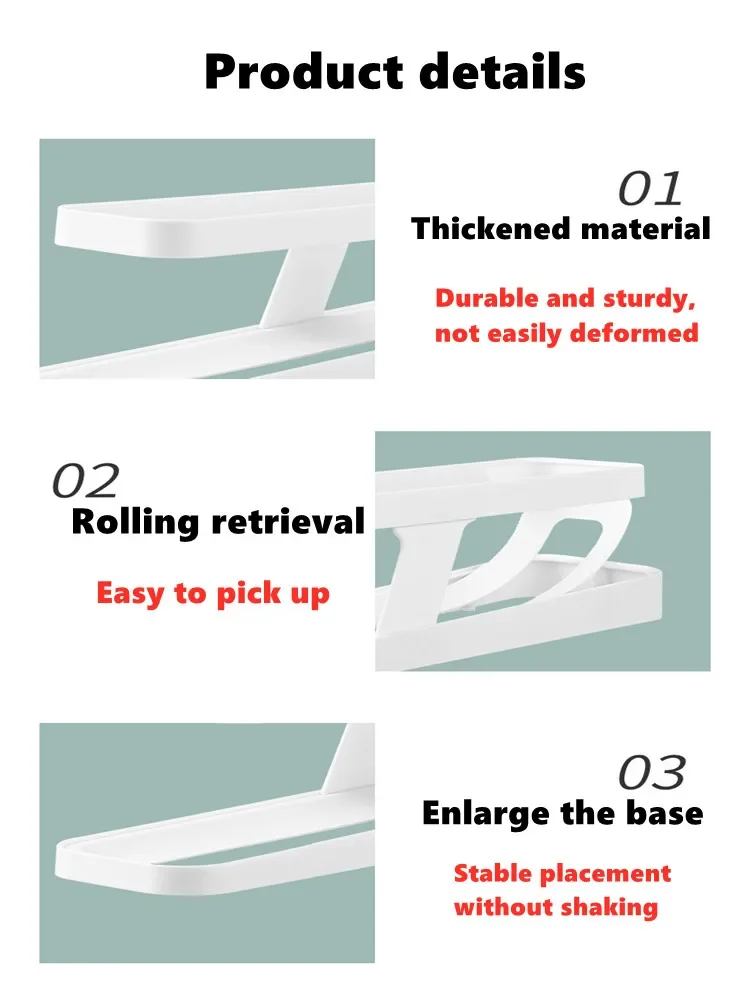 Product details

01
Thickened material

Durable and sturdy, not easily deformed

02
Rolling retrieval

Easy to pick up

03
Enlarge the base

Stable placement without shaking