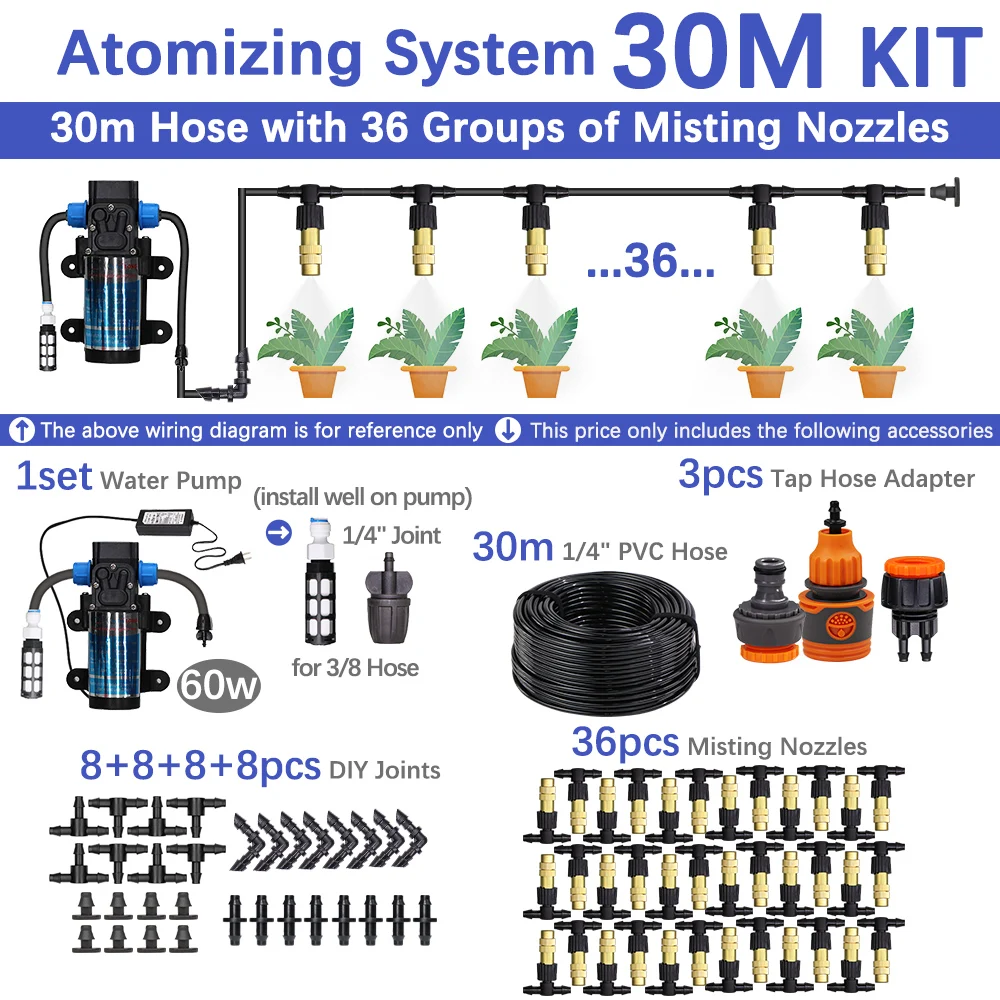 Atomizing System 30M KIT

30m Hose with 36 Groups of Misting Nozzles

...36...

The above wiring diagram is for reference only This price only includes the following accessories

1set Water Pump

(install well on pump)

1/4" Joint

for 3/8 Hose

60w

30m 1/4" PVC Hose

3pcs Tap Hose Adapter

8+8+8+8pcs DIY Joints

36pcs Misting Nozzles