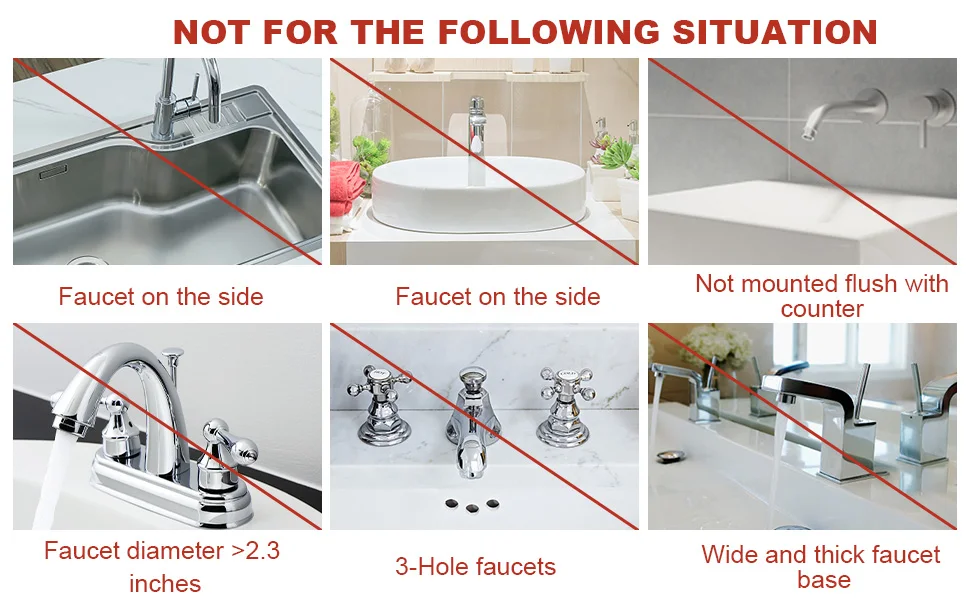 NOT FOR THE FOLLOWING SITUATION

Faucet on the side

Faucet on the side

Not mounted flush with counter

Faucet diameter >2.3 inches

3-Hole faucets

Wide and thick faucet base