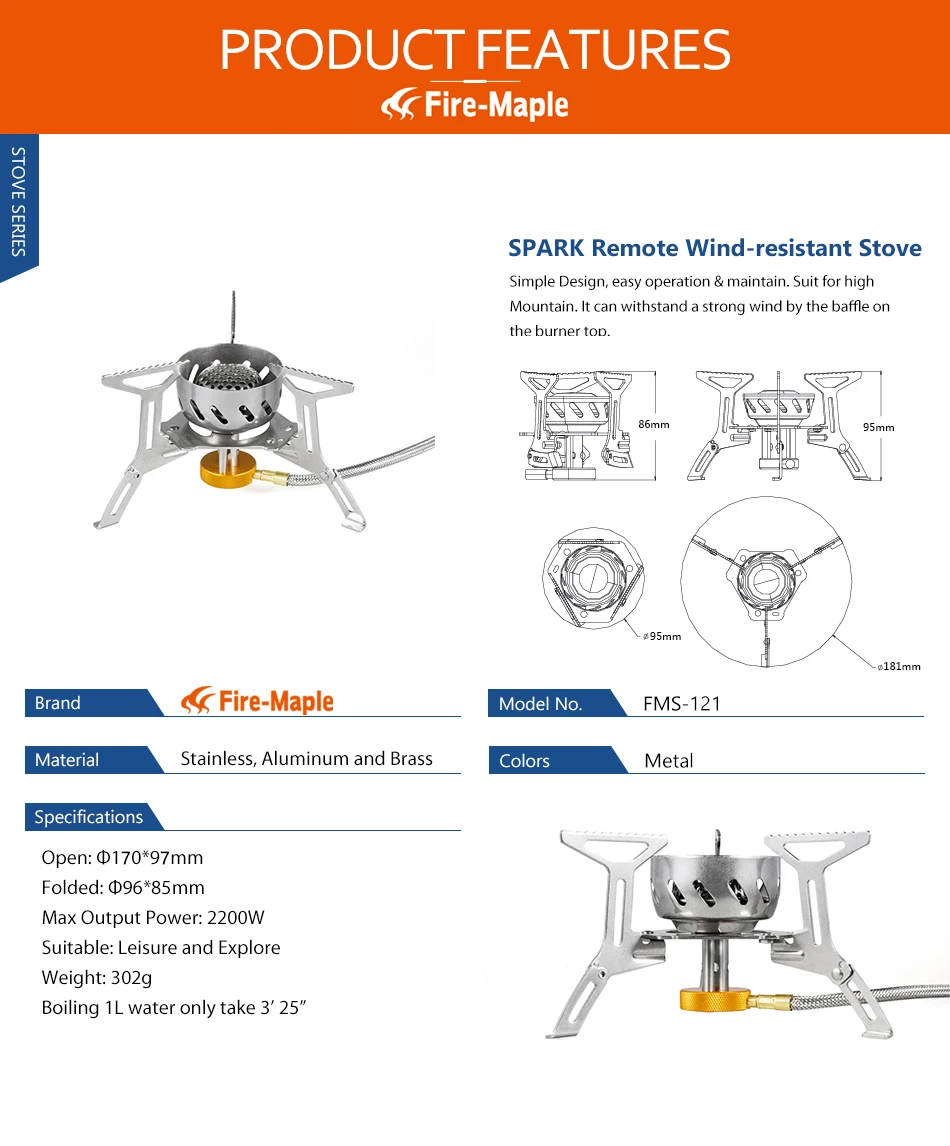 PRODUCT FEATURES

Fire-Maple

STOVE SERIES

SPARK Remote Wind-resistant Stove

Simple Design, easy operation & maintain. Suit for high Mountain. It can withstand a strong wind by the baffle on the burner top.

86mm

95mm

ø95mm

ø181mm

Brand Fire-Maple

Model No. FMS-121

Material Stainless, Aluminum and Brass

Colors Metal

Specifications

Open: Φ170*97mm
Folded: Φ96*85mm
Max Output Power: 2200W
Suitable: Leisure and Explore
Weight: 302g
Boiling 1L water only take 3’ 25”