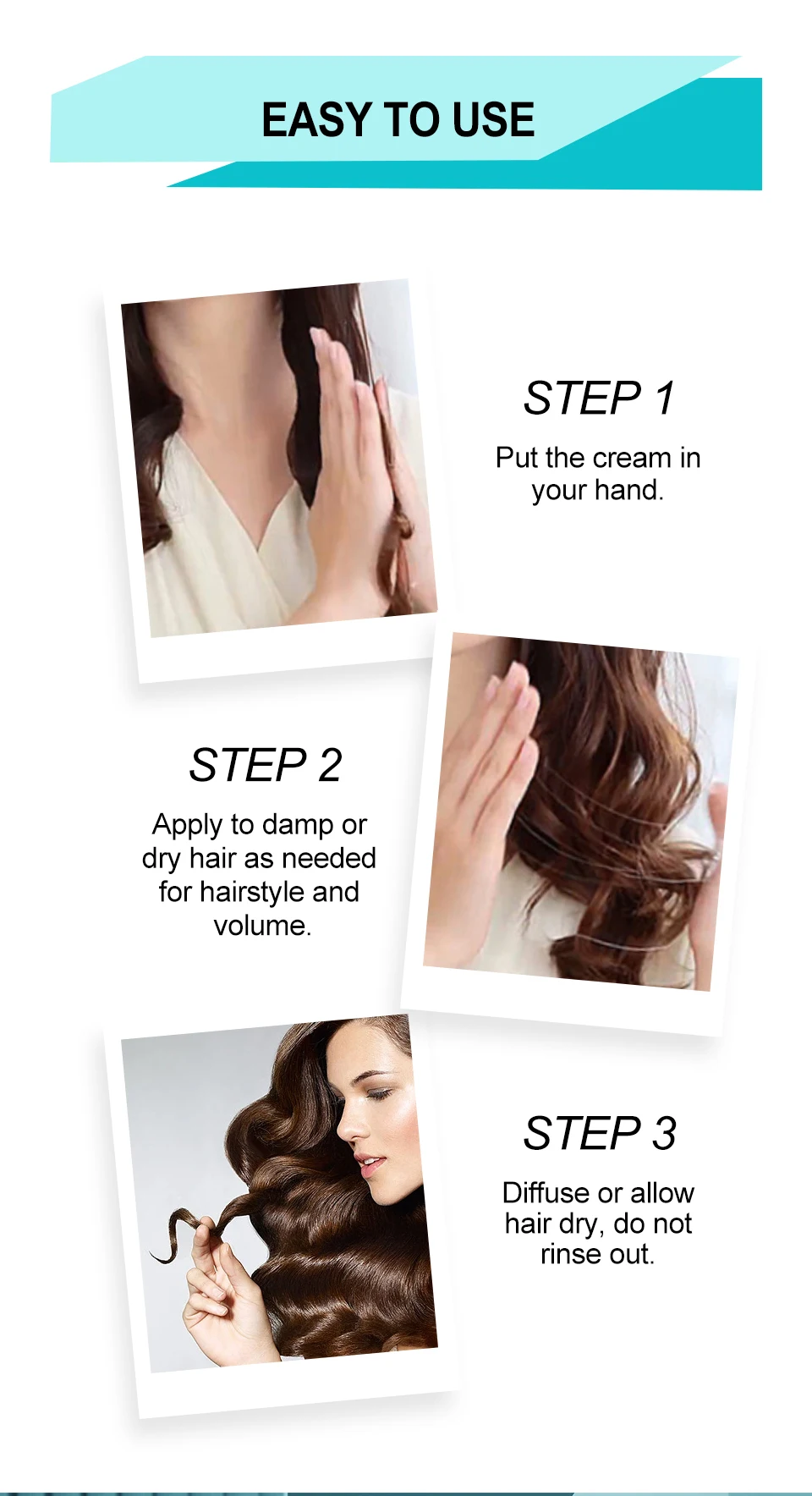 EASY TO USE

STEP 1

Put the cream in your hand.

STEP 2

Apply to damp or dry hair as needed for hairstyle and volume.

STEP 3

Diffuse or allow hair dry, do not rinse out.