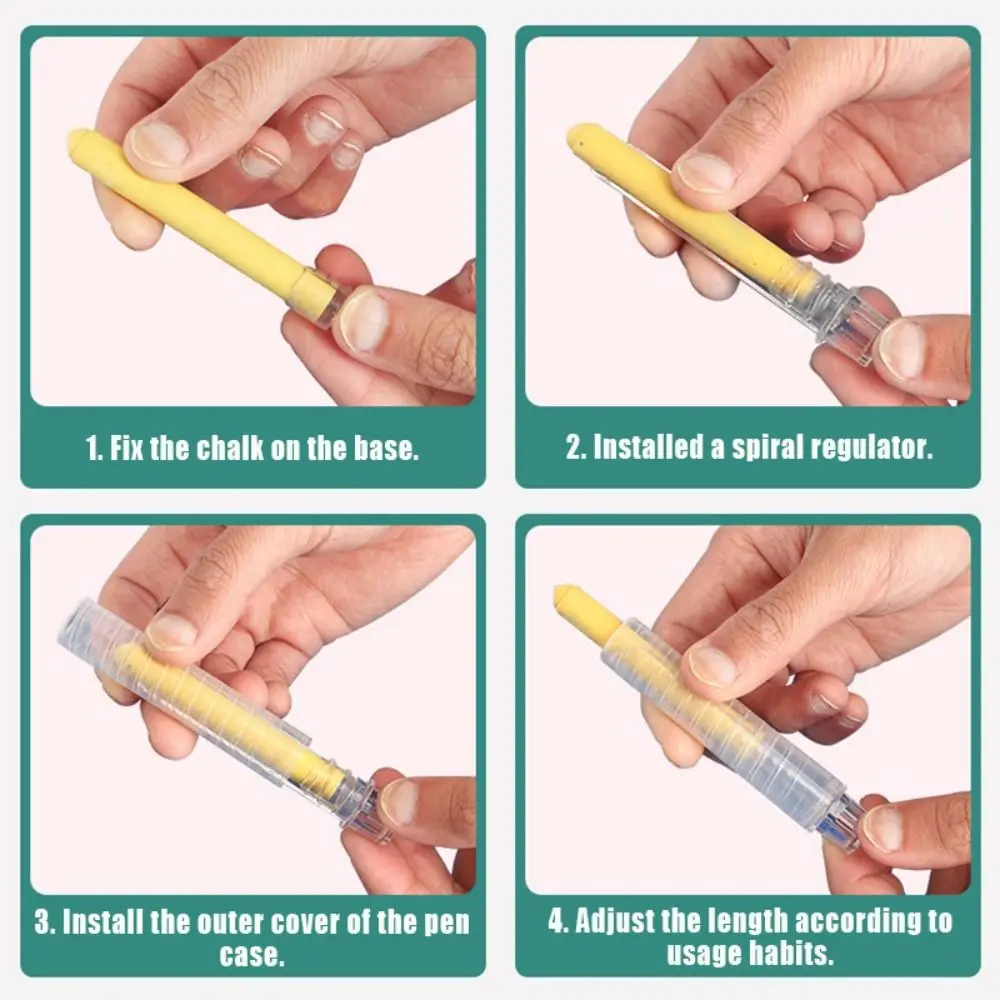 1. Fix the chalk on the base.

2. Installed a spiral regulator.

3. Install the outer cover of the pen case.

4. Adjust the length according to usage habits.