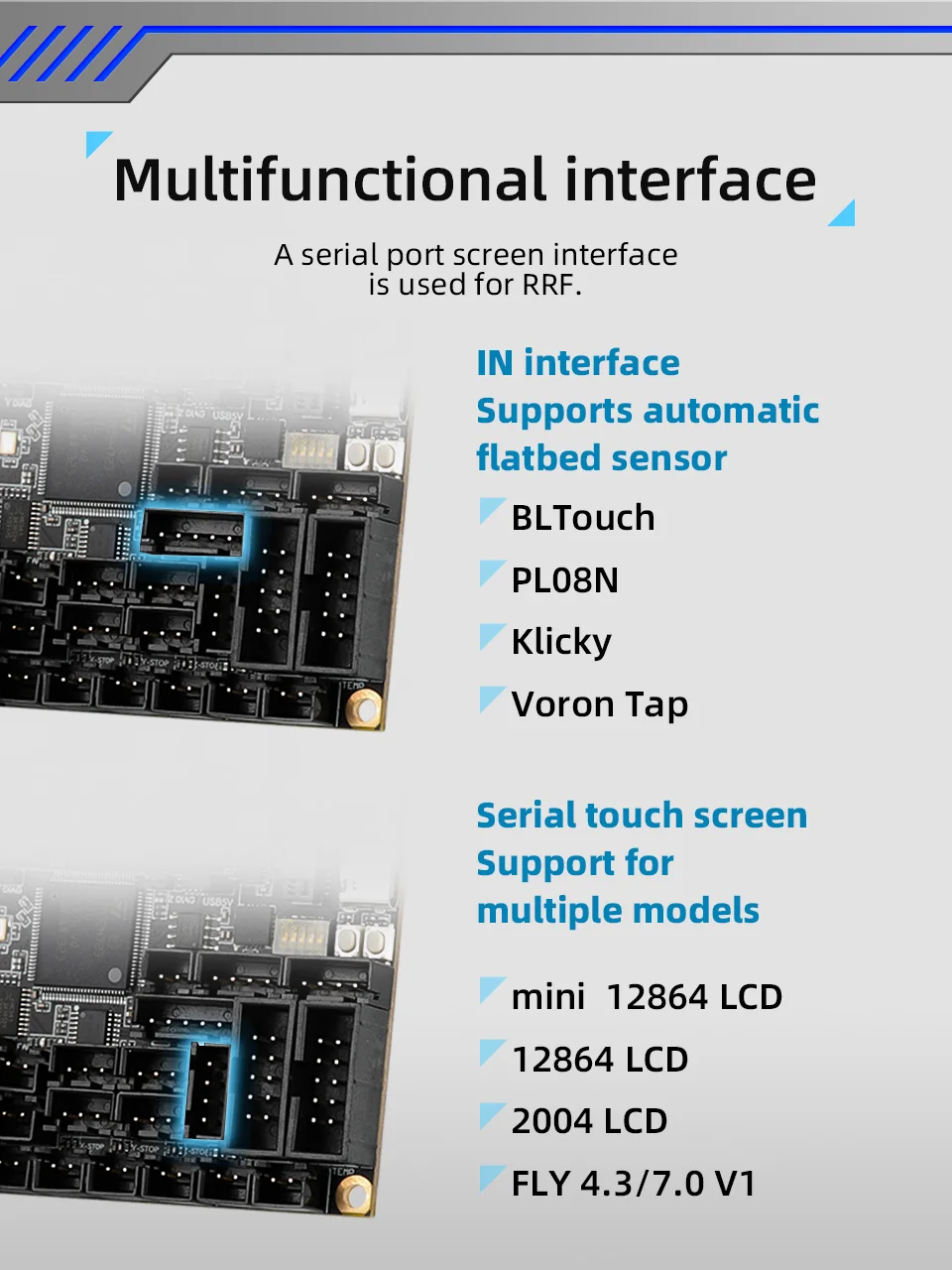 Multifunctional interface

A serial port screen interface is used for RRF.

IN interface
Supports automatic flatbed sensor

BLTouch

PL08N

Klicky

Voron Tap

Serial touch screen
Support for multiple models

mini 12864 LCD

12864 LCD

2004 LCD

FLY 4.3/7.0 V1