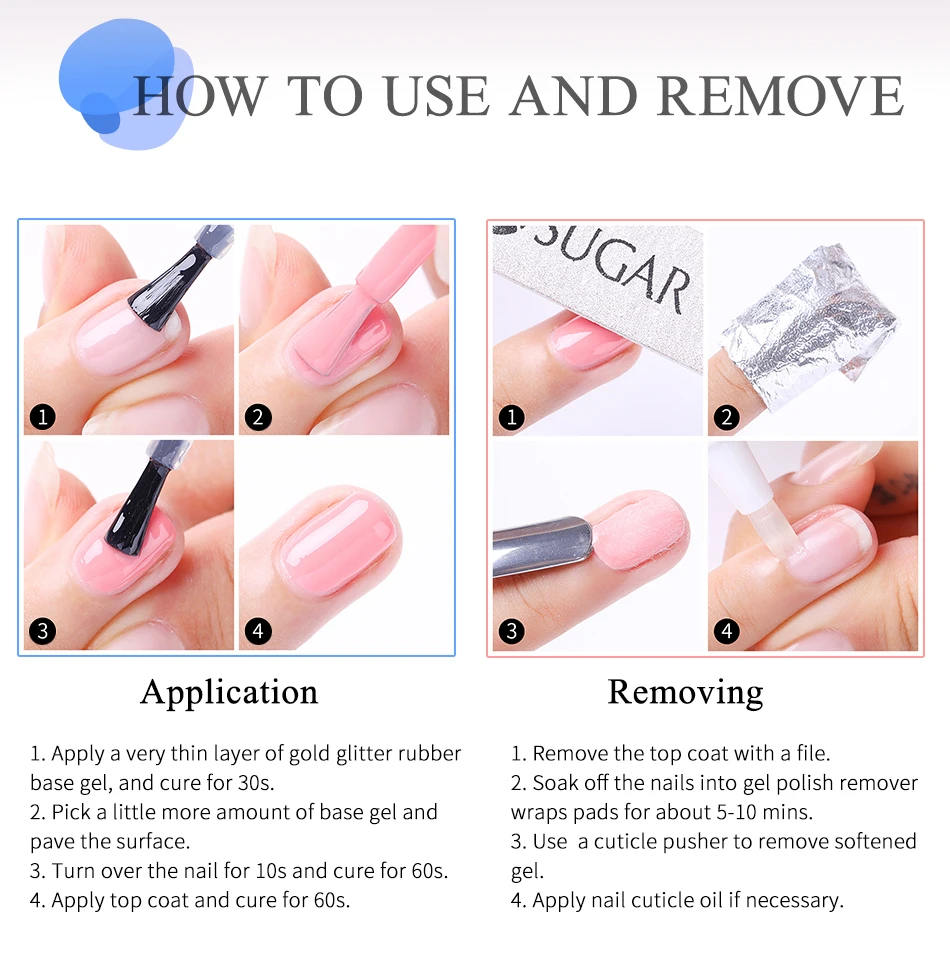 HOW TO USE AND REMOVE

1
2
3
4

SUGAR

1
2
3
4

Application

1. Apply a very thin layer of gold glitter rubber base gel, and cure for 30s.
2. Pick a little more amount of base gel and pave the surface.
3. Turn over the nail for 10s and cure for 60s.
4. Apply top coat and cure for 60s.

Removing

1. Remove the top coat with a file.
2. Soak off the nails into gel polish remover wraps pads for about 5-10 mins.
3. Use a cuticle pusher to remove softened gel.
4. Apply nail cuticle oil if necessary.