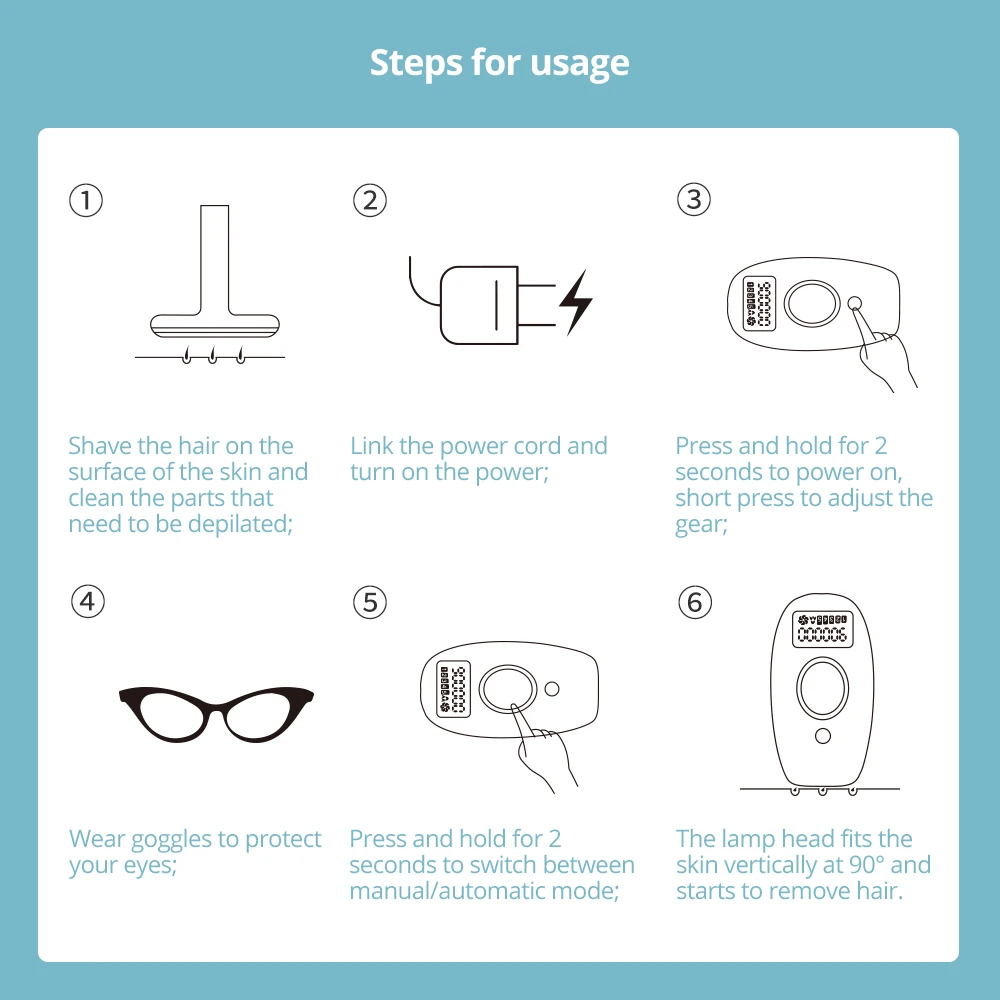 Steps for usage

①

Shave the hair on the surface of the skin and clean the parts that need to be depilated;

②

Link the power cord and turn on the power;

③

Press and hold for 2 seconds to power on, short press to adjust the gear;

④

Wear goggles to protect your eyes;

⑤

Press and hold for 2 seconds to switch between manual/automatic mode;

⑥

The lamp head fits the skin vertically at 90° and starts to remove hair.