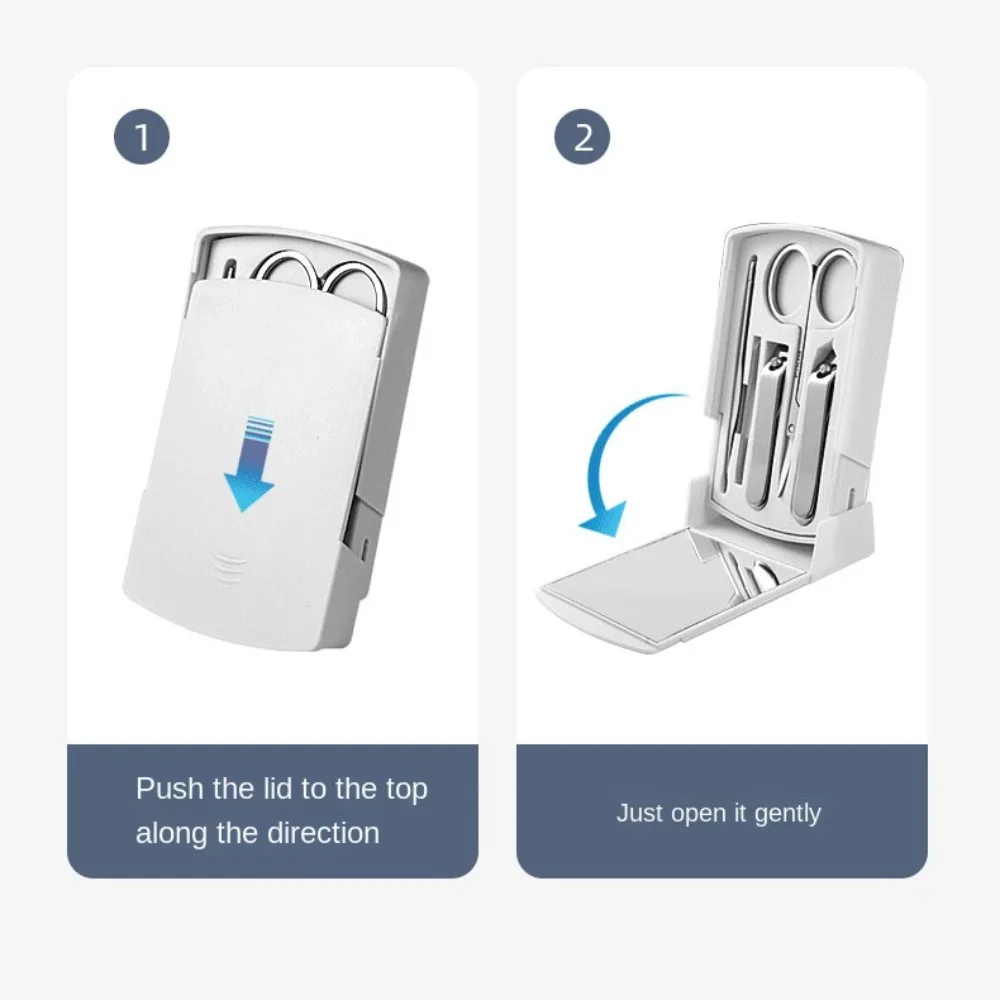 1

Push the lid to the top along the direction

2

Just open it gently